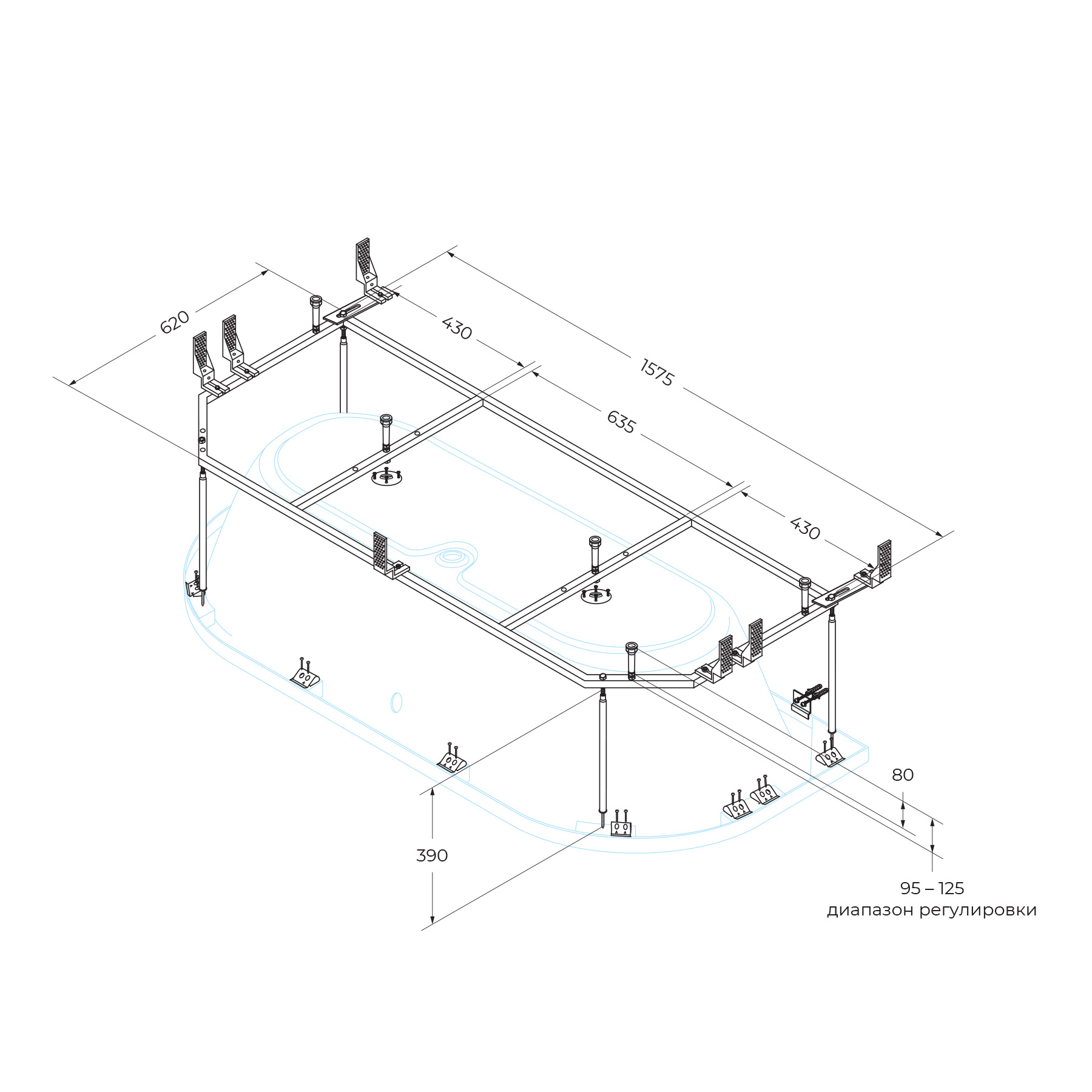 620

430

1575

635

430

80

390

95 – 125
диапазон регулировки