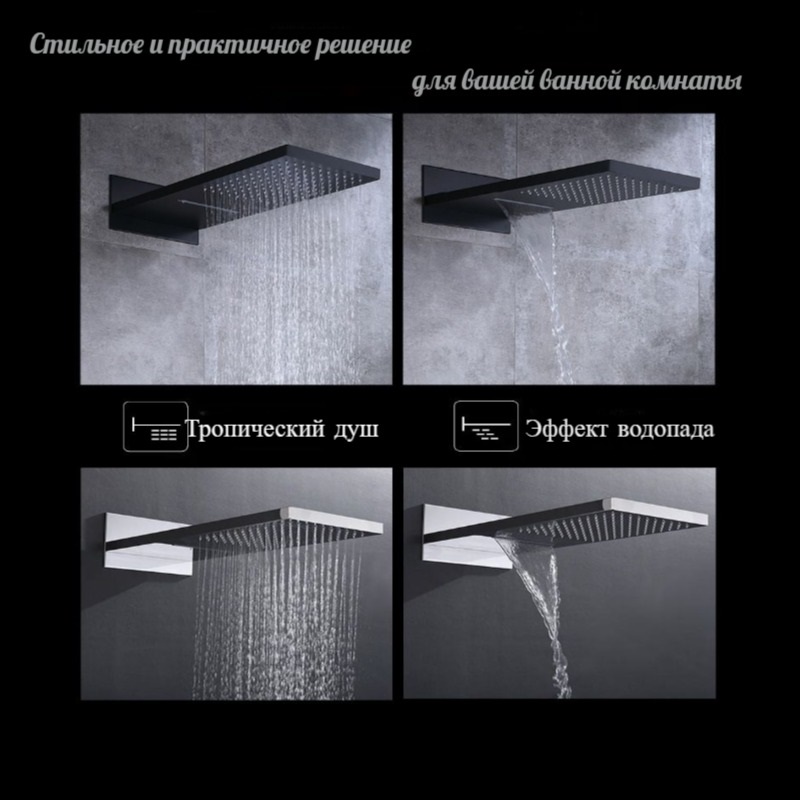 Стильное и практичное решение

для вашей ванной комнаты

Тропический душ

Эффект водопада