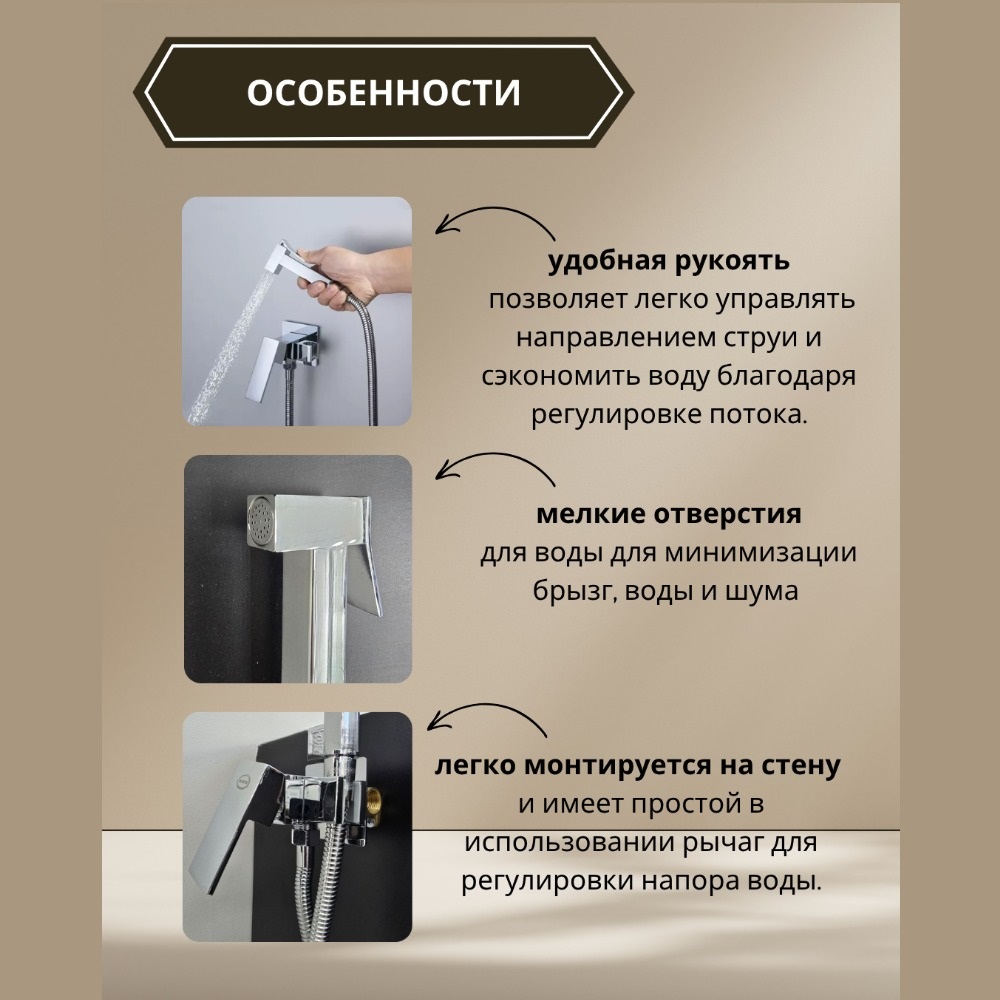 ОСОБЕННОСТИ

удобная рукоять
позволяет легко управлять направлением струи и сэкономить воду благодаря регулировке потока.

мелкие отверстия
для воды для минимизации брызг, воды и шума

легко монтируется на стену
и имеет простой в использовании рычаг для регулировки напора воды.