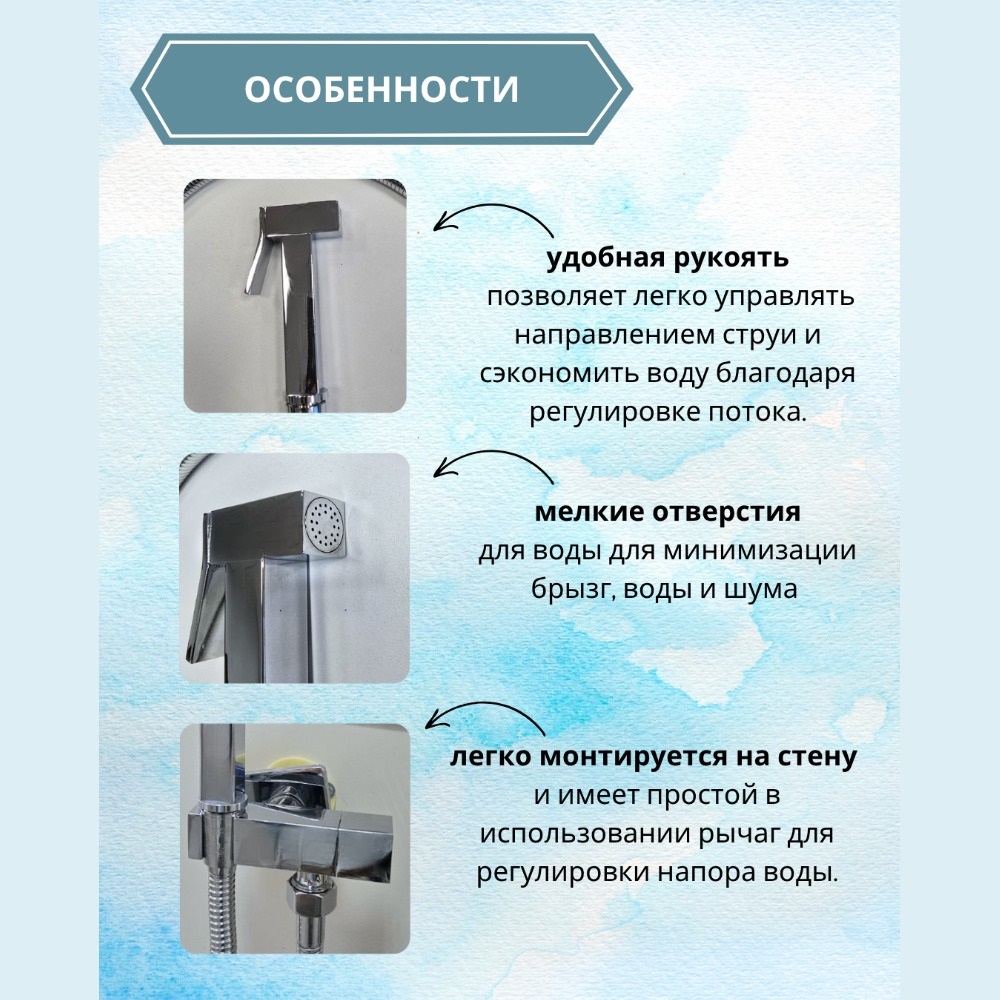 ОСОБЕННОСТИ

удобная рукоять
позволяет легко управлять направлением струи и сэкономить воду благодаря регулировке потока.

мелкие отверстия
для воды для минимизации брызг, воды и шума

легко монтируется на стену
и имеет простой в использовании рычаг для регулировки напора воды.