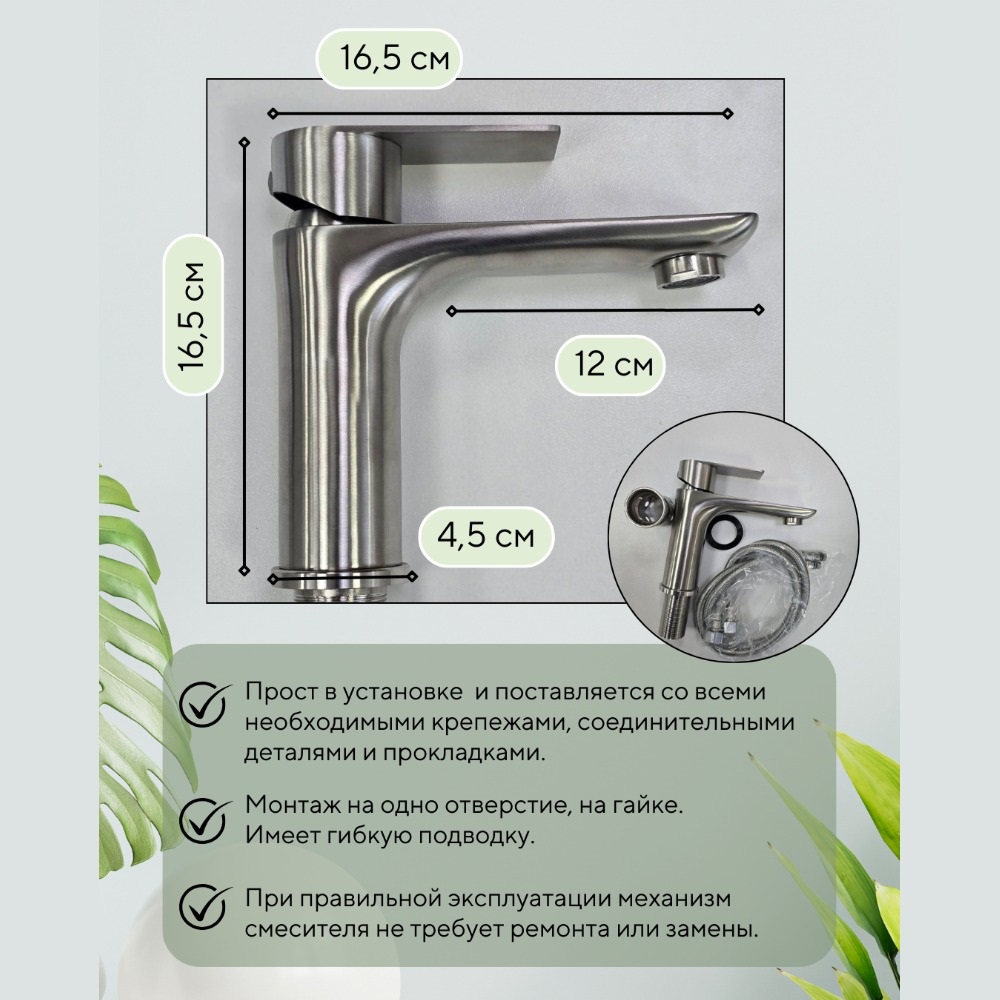 16,5 см

16,5 см

12 см

4,5 см

Прост в установке  и поставляется со всеми необходимыми крепежами, соединительными деталями и прокладками.

Монтаж на одно отверстие, на гайке. Имеет гибкую подводку.

При правильной эксплуатации механизм смесителя не требует ремонта или замены.