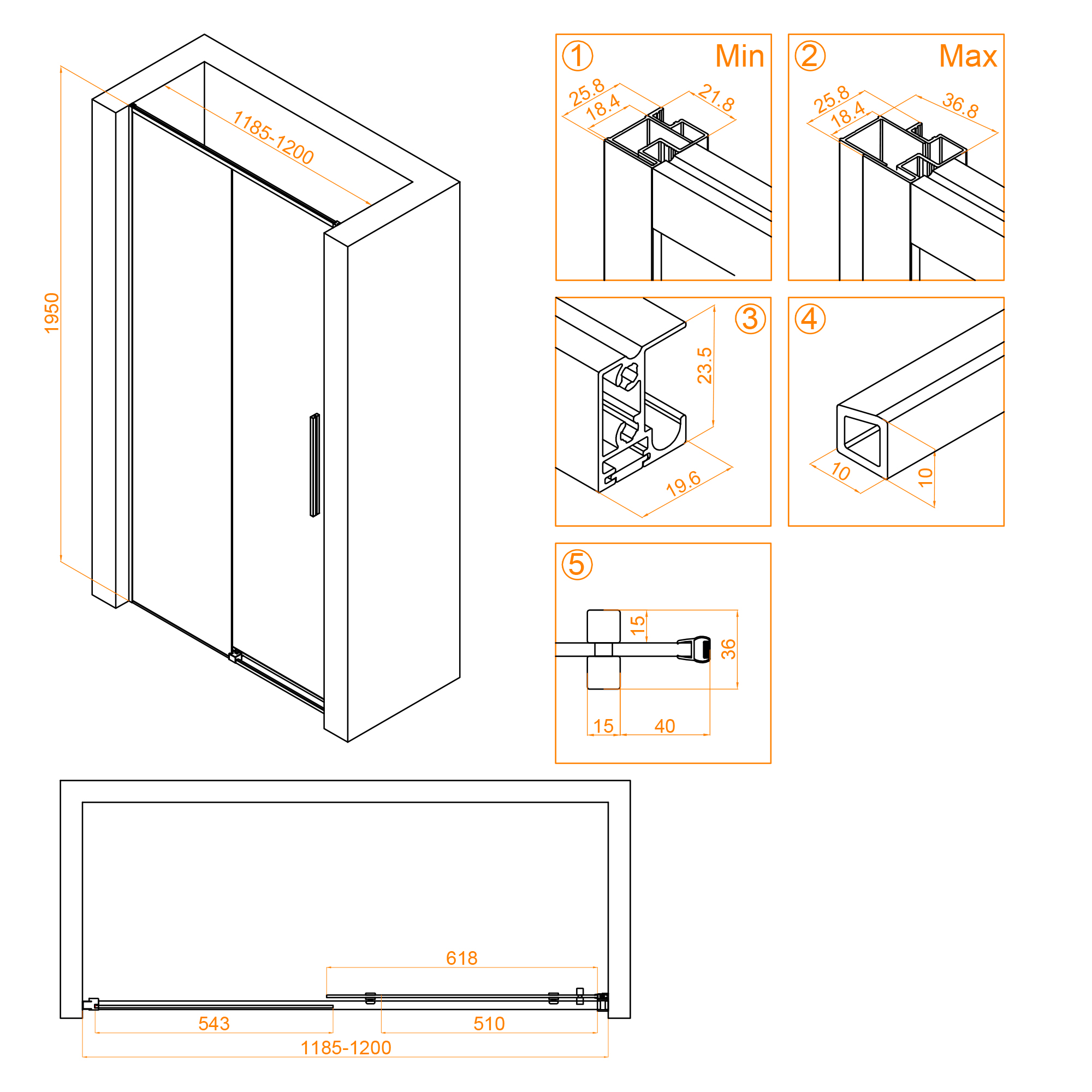 1950

1185-1200

① Min

25.8
18.4
21.8

② Max

25.8
18.4
36.8

③

23.5
19.6

④

10
10

⑤

15
36
15
40

618
543
510
1185-1200