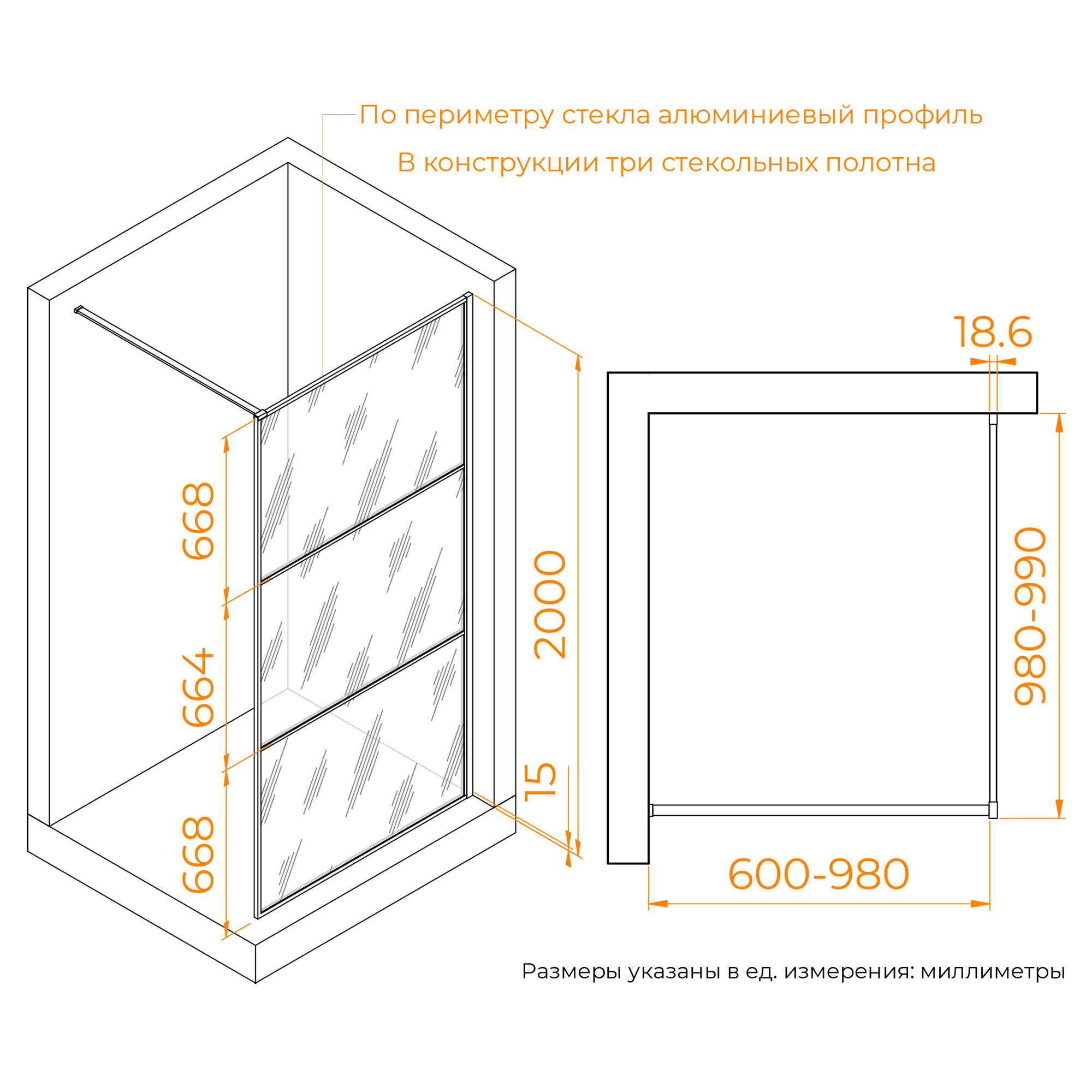 По периметру стекла алюминиевый профиль

В конструкции три стекольных полотна

668

664

668

2000

15

18.6

980-990

600-980

Размеры указаны в ед. измерения: миллиметры