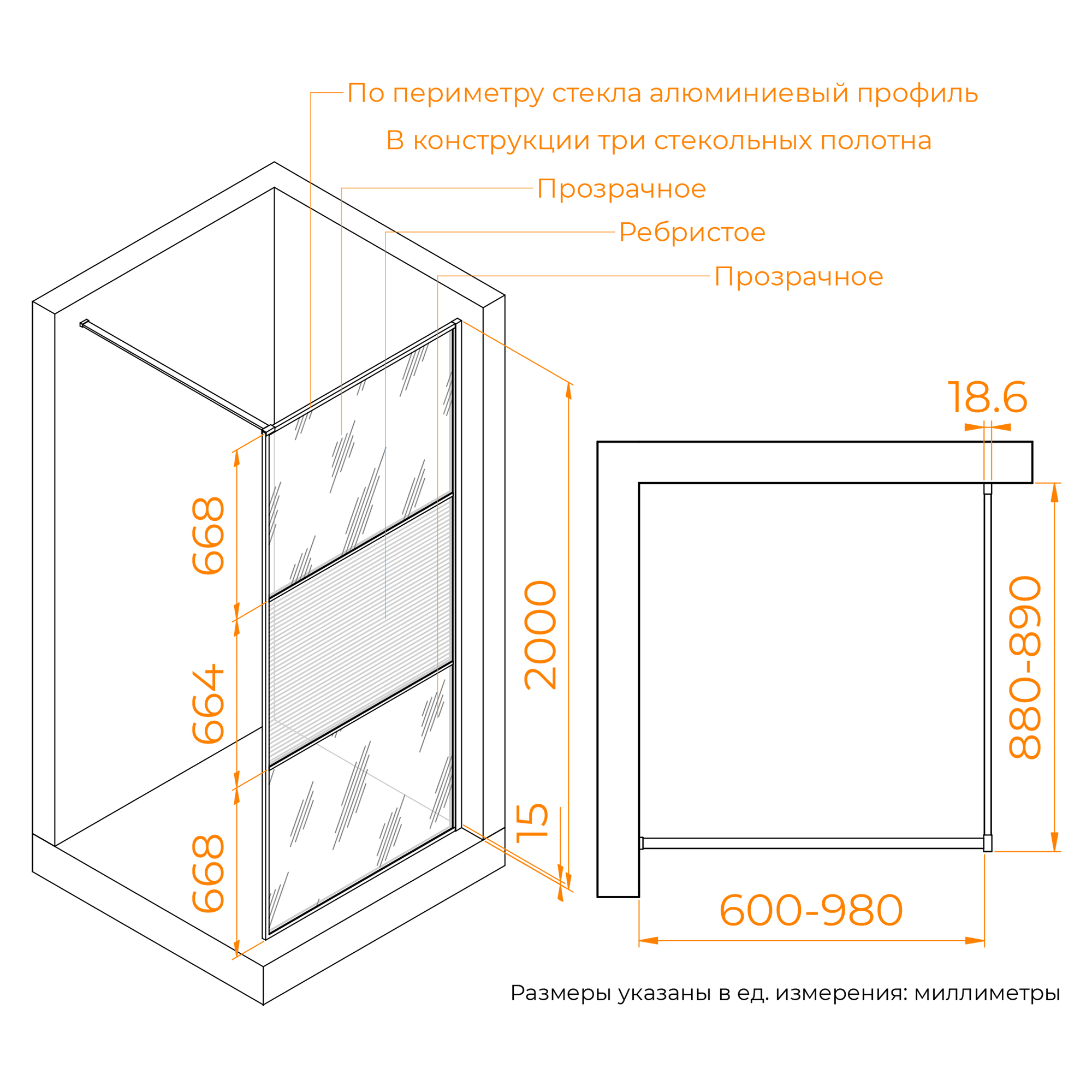 По периметру стекла алюминиевый профиль

В конструкции три стекольных полотна

Прозрачное

Ребристое

Прозрачное

668

664

668

2000

15

18.6

880-890

600-980

Размеры указаны в ед. измерения: миллиметры