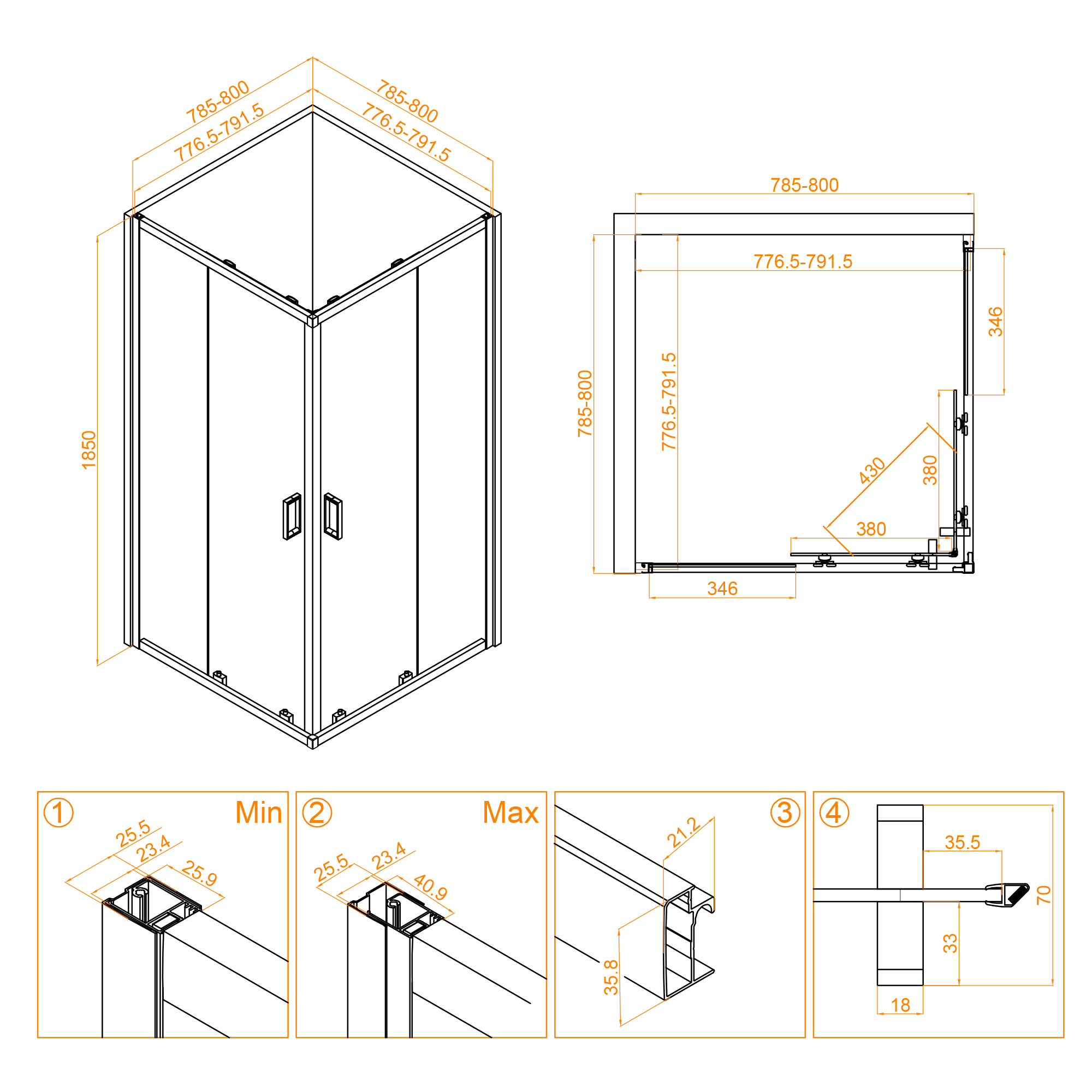 785-800
776.5-791.5
785-800
776.5-791.5
1850

785-800
776.5-791.5
785-800
776.5-791.5
346
430
380
380
346

① Min
25.5
23.4
25.9

② Max
25.5
23.4
40.9

③
21.2
35.8

④
35.5
70
33
18