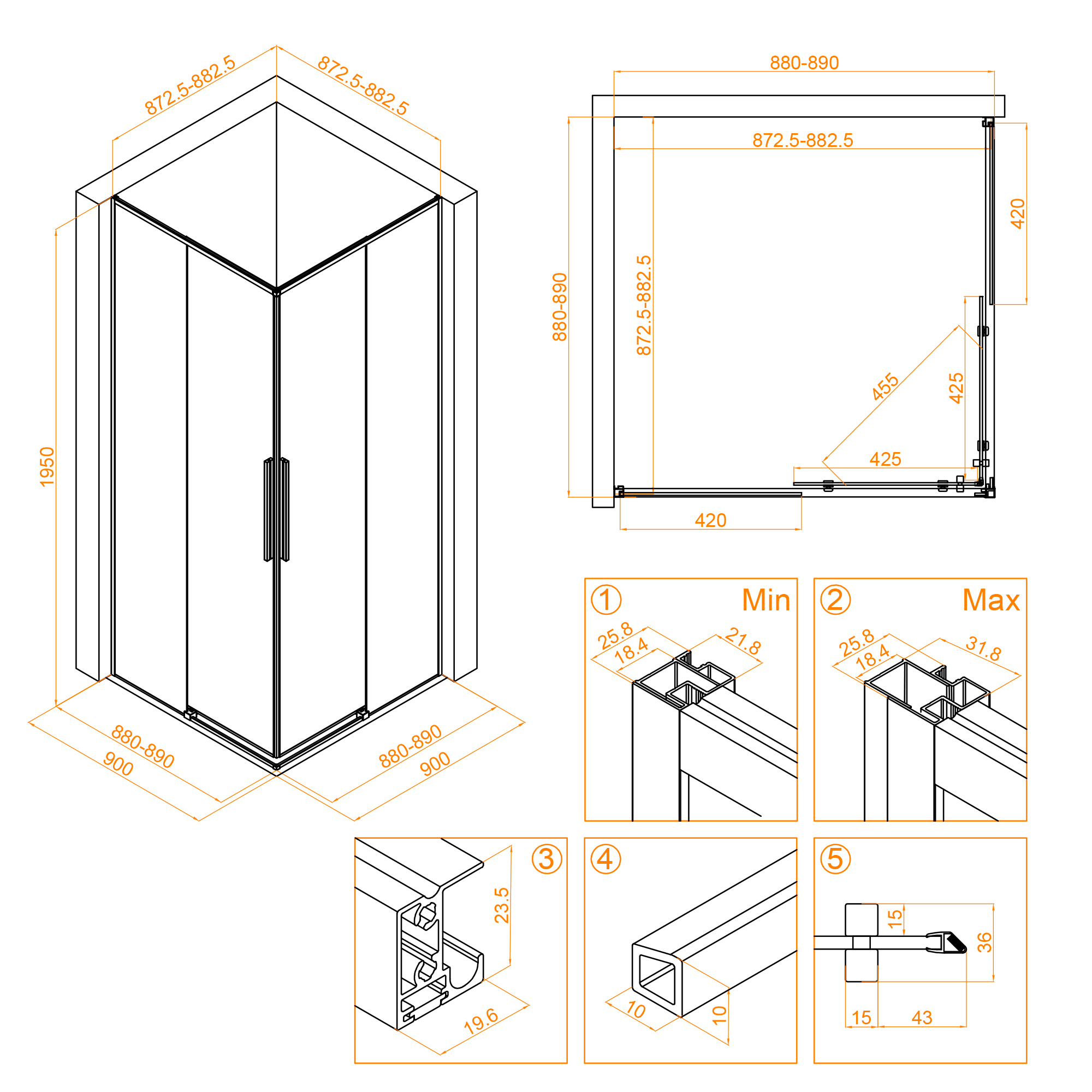 872.5-882.5
872.5-882.5
1950
880-890
900
880-890
900

880-890
872.5-882.5
880-890
872.5-882.5
420
455
425
425
420

1
Min
25.8
18.4
21.8

2
Max
25.8
18.4
31.8

3
23.5
19.6

4
10
10

5
15
36
15
43