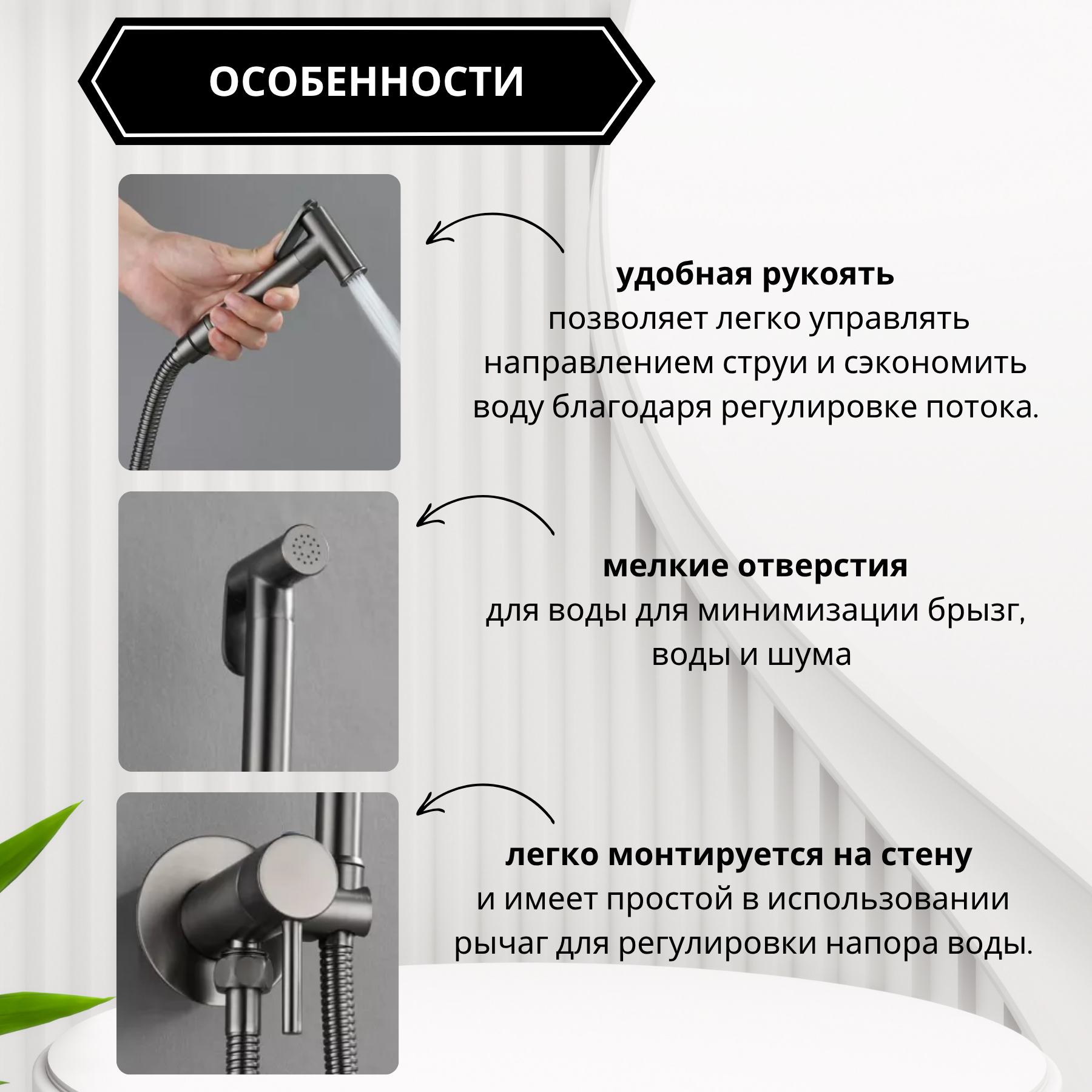 ОСОБЕННОСТИ

удобная рукоять
позволяет легко управлять направлением струи и сэкономить воду благодаря регулировке потока.

мелкие отверстия
для воды для минимизации брызг, воды и шума

легко монтируется на стену
и имеет простой в использовании рычаг для регулировки напора воды.