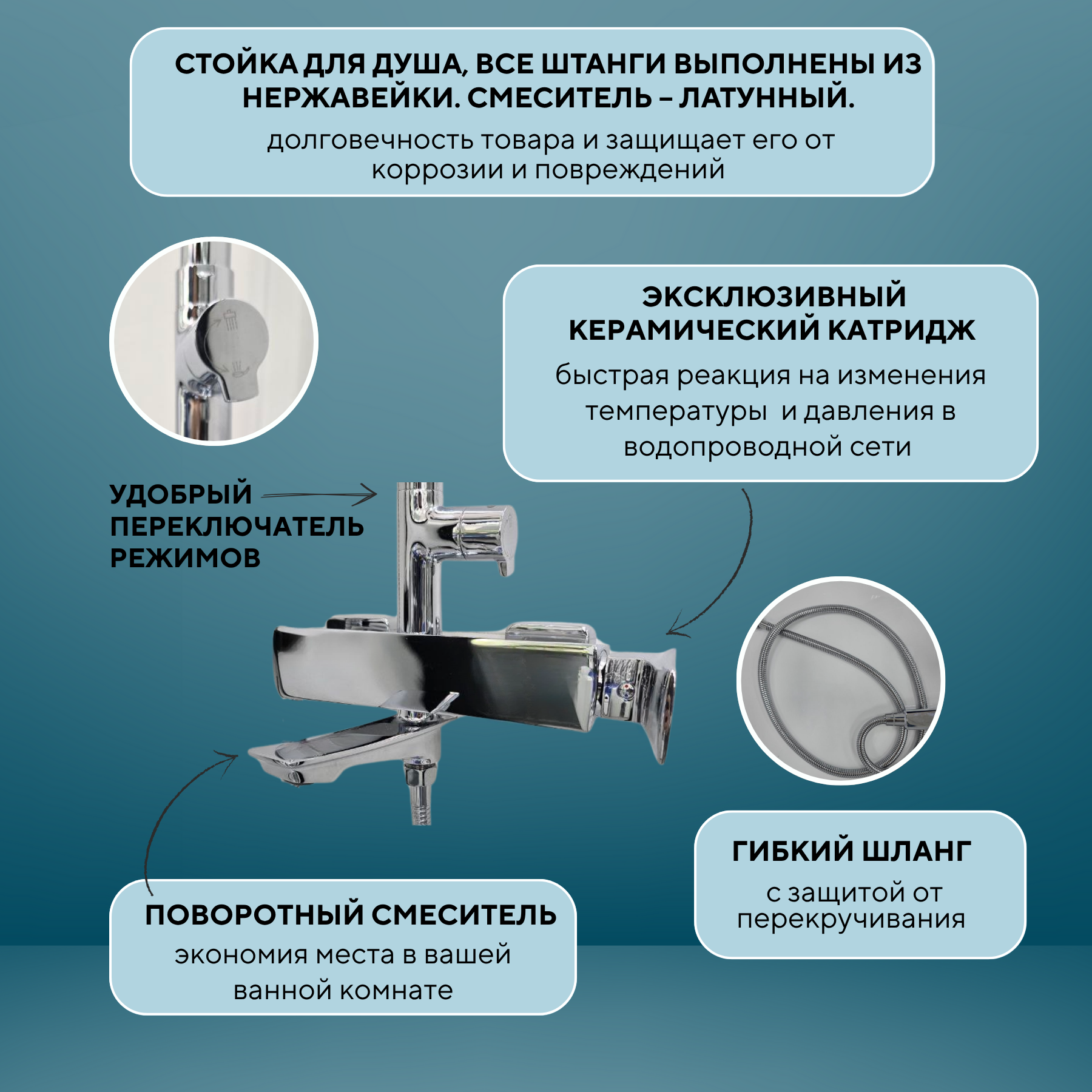 СТОЙКА ДЛЯ ДУША, ВСЕ ШТАНГИ ВЫПОЛНЕНЫ ИЗ НЕРЖАВЕЙКИ. СМЕСИТЕЛЬ – ЛАТУННЫЙ.

долговечность товара и защищает его от коррозии и повреждений

ЭКСКЛЮЗИВНЫЙ КЕРАМИЧЕСКИЙ КАТРИДЖ

быстрая реакция на изменения температуры и давления в водопроводной сети

УДОБРЫЙ ПЕРЕКЛЮЧАТЕЛЬ РЕЖИМОВ

ГИБКИЙ ШЛАНГ

с защитой от перекручивания

ПОВОРОТНЫЙ СМЕСИТЕЛЬ

экономия места в вашей ванной комнате