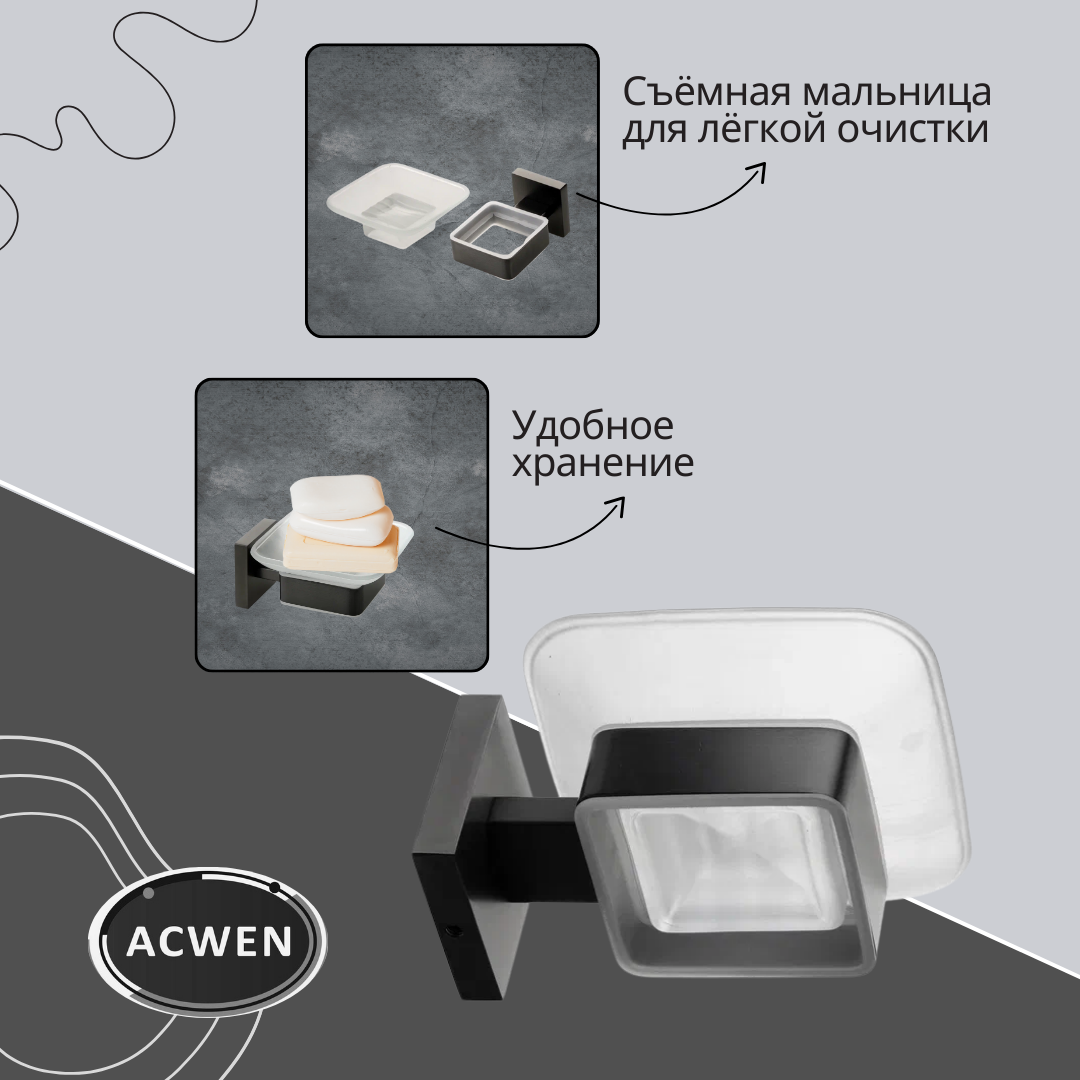 Съёмная мальница для лёгкой очистки

Удобное хранение

ACWEN