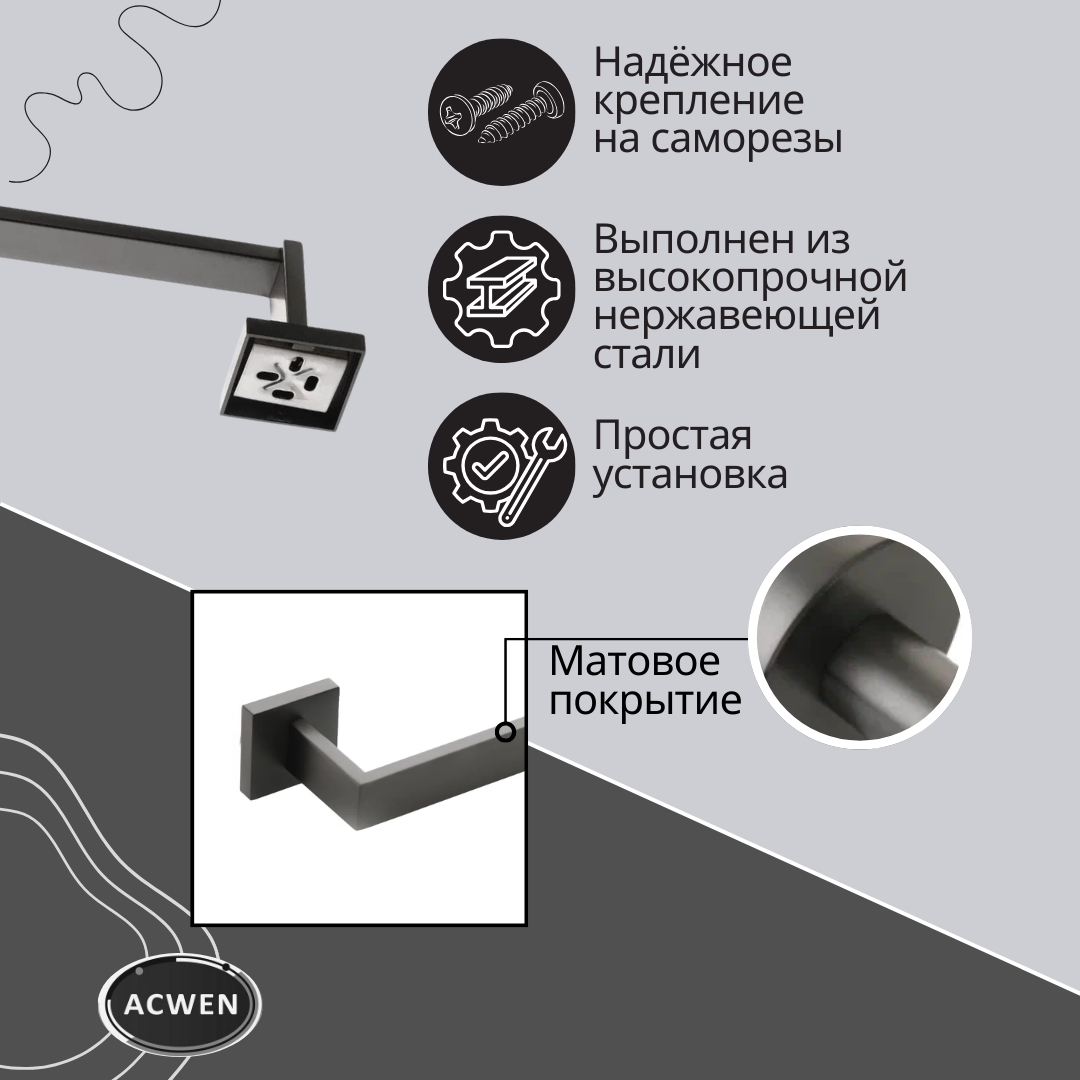 Надёжное крепление на саморезы

Выполнен из высокопрочной нержавеющей стали

Простая установка

Матовое покрытие

ACWEN