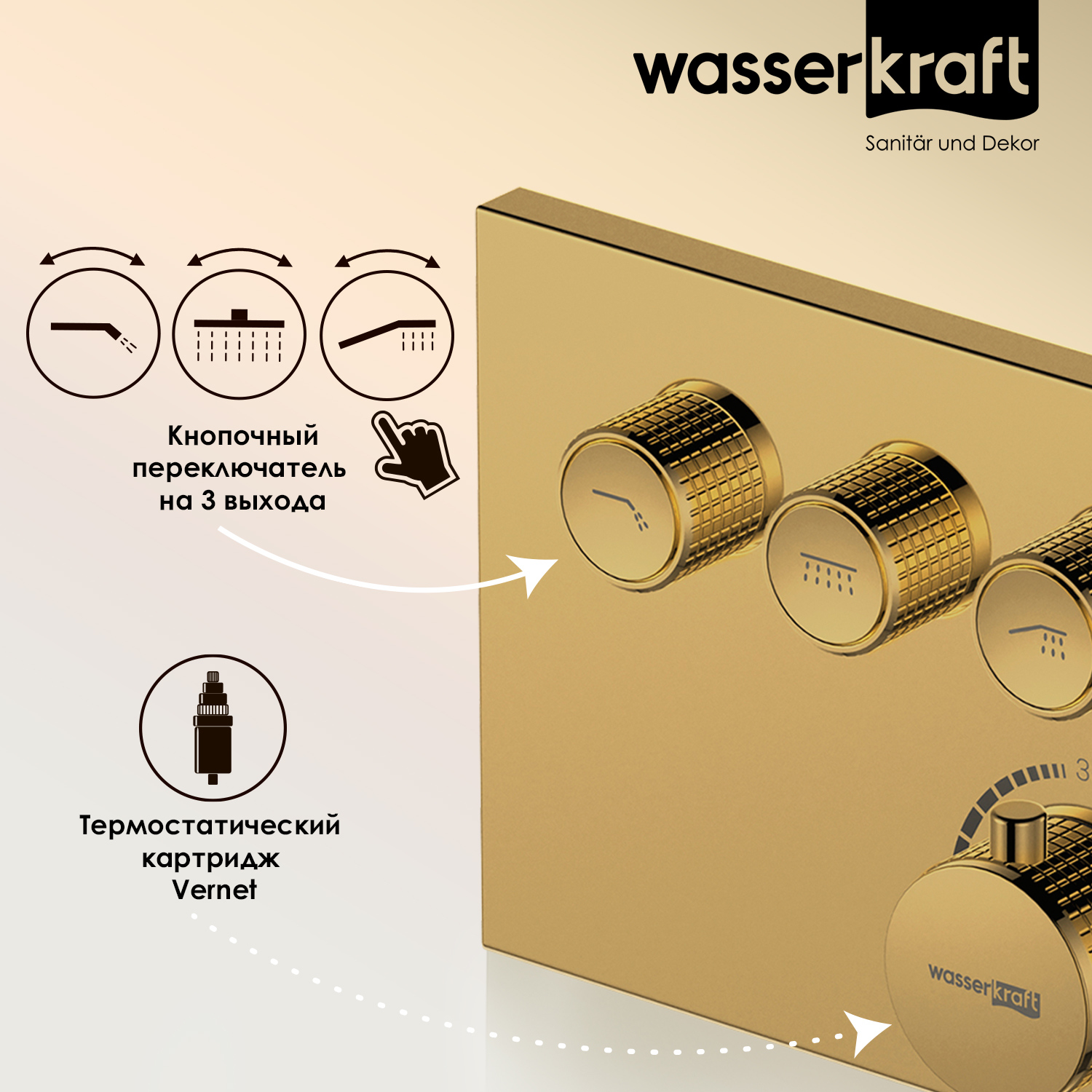 wasserkraft
Sanitär und Dekor

Кнопочный переключатель на 3 выхода

Термостатический картридж Vernet

3

wasserkraft