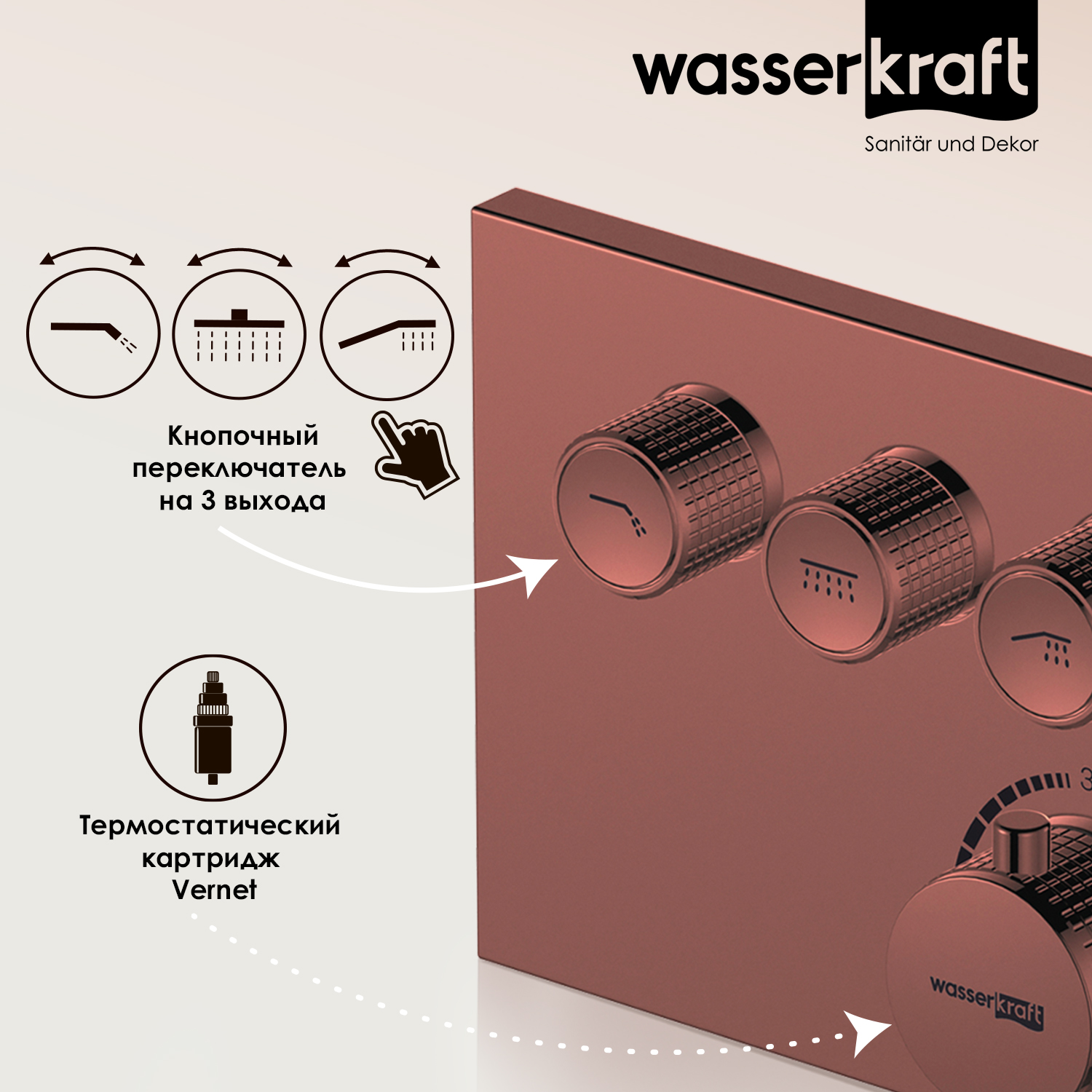 wasserkraft
Sanitär und Dekor

Кнопочный переключатель на 3 выхода

Термостатический картридж Vernet

3

wasserkraft