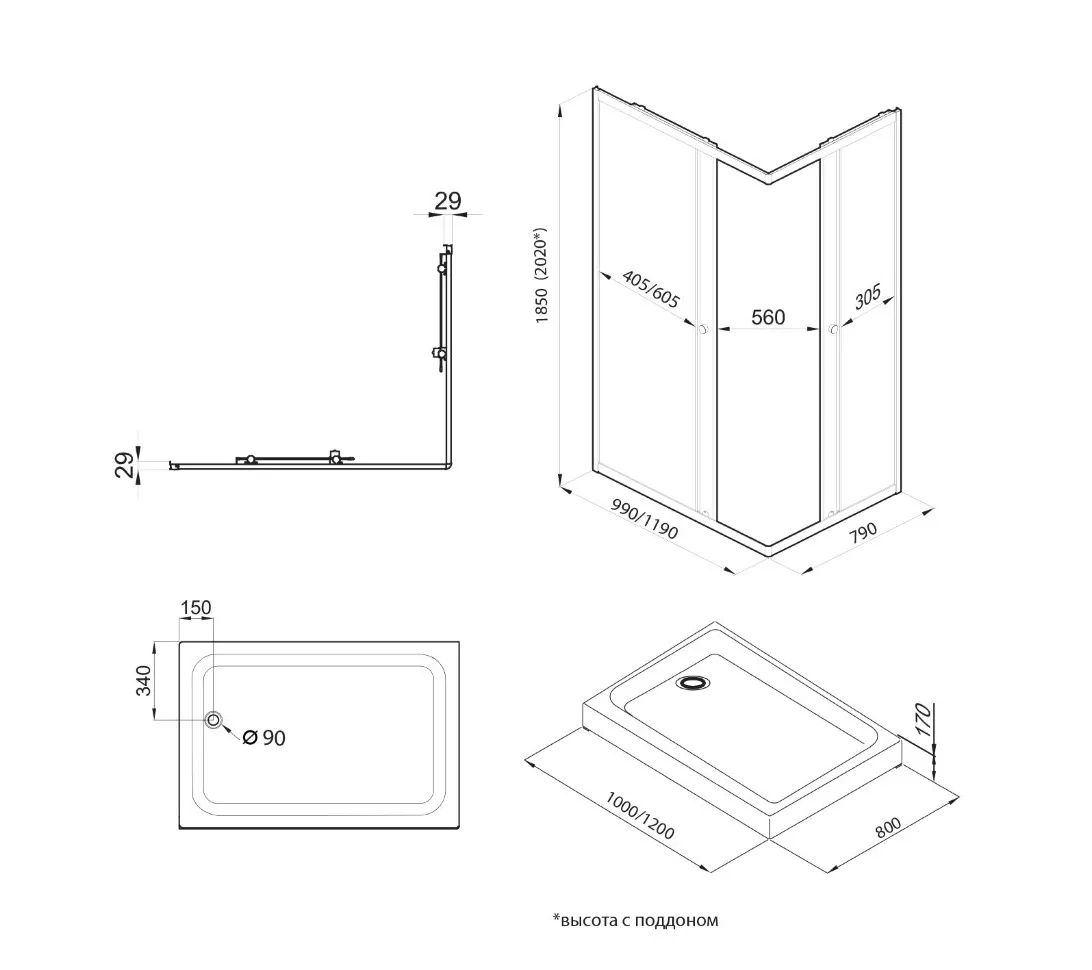 29

29

1850 (2020*)

405/605

560

305

990/1190

790

150

340

Ø 90

170

1000/1200

800

*высота с поддоном