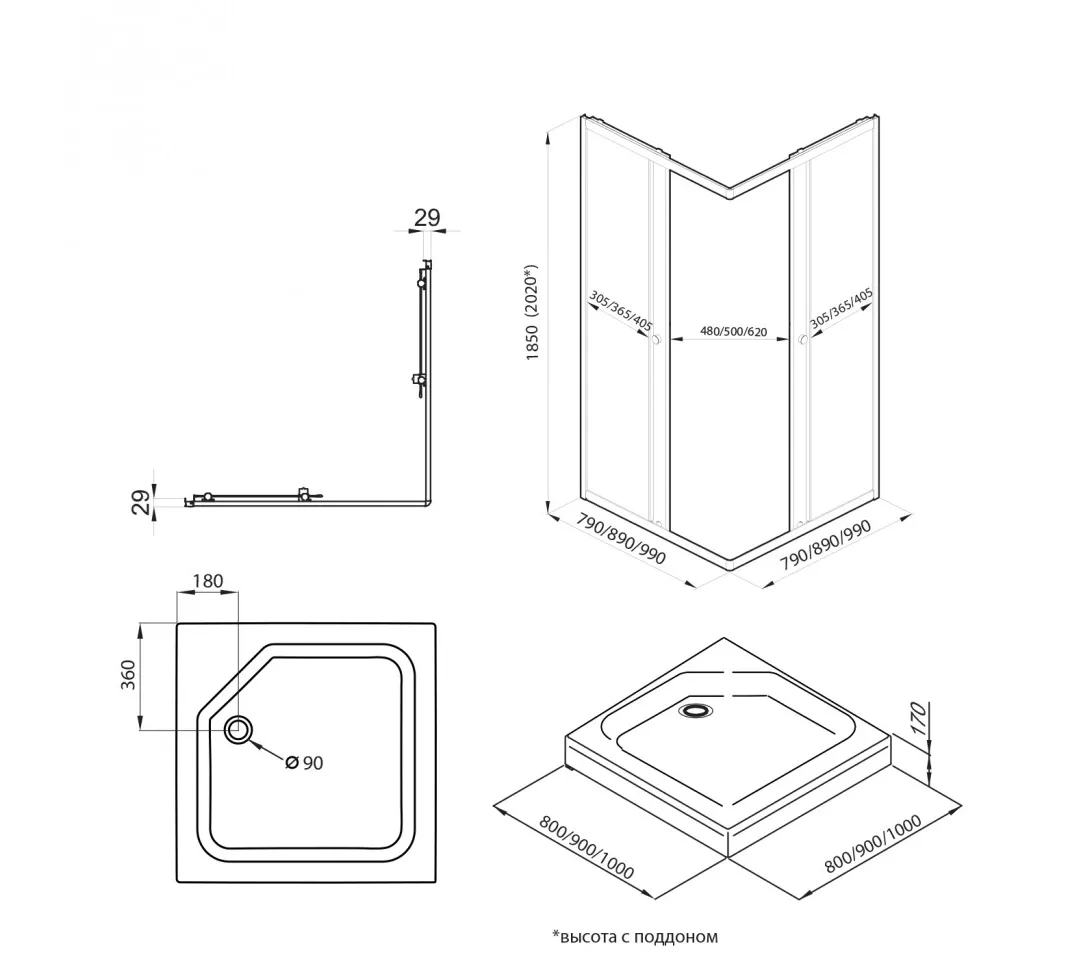 29

29

1850 (2020*)

305/365/405

480/500/620

305/365/405

790/890/990

790/890/990

180

360

Ø 90

170

800/900/1000

800/900/1000

*высота с поддоном