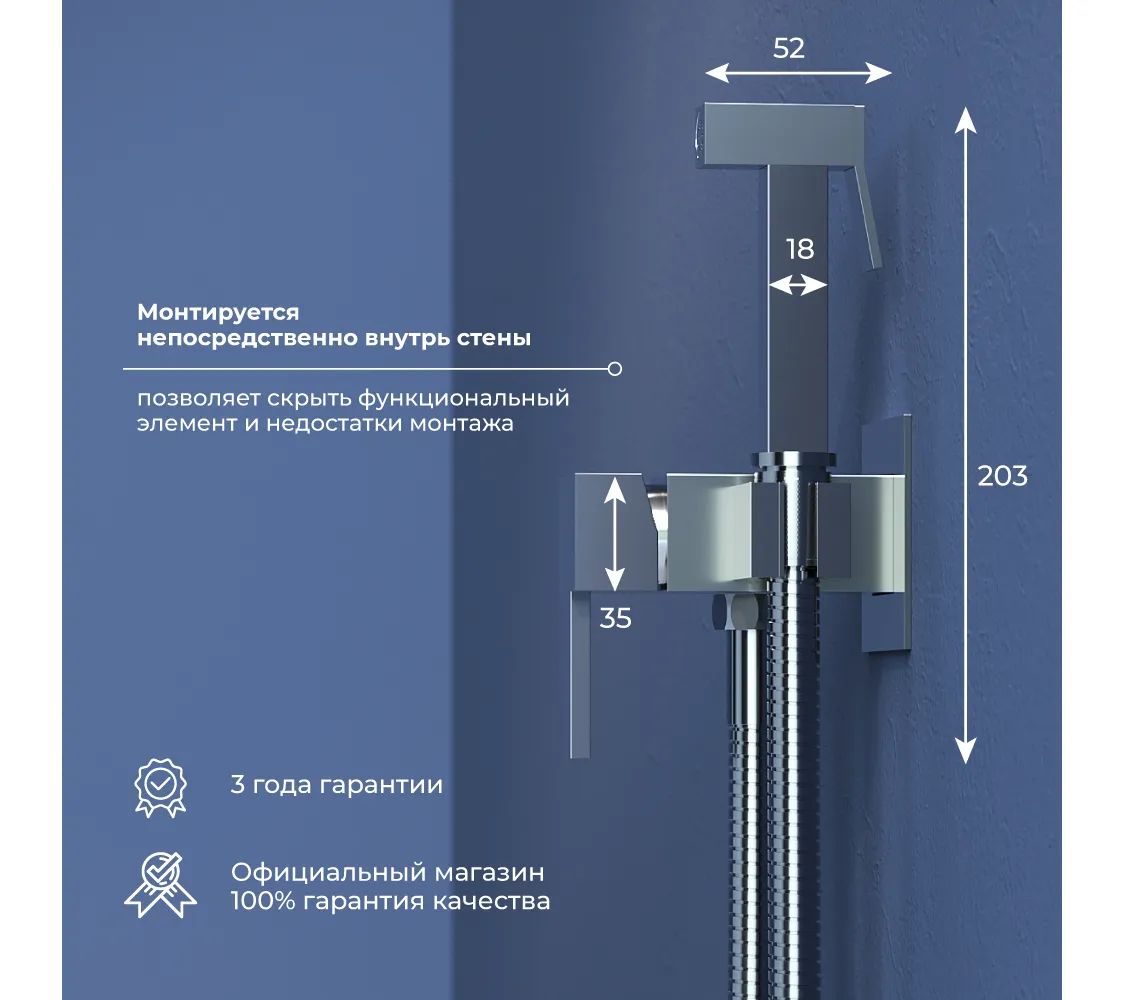 52

18

Монтируется непосредственно внутрь стены

позволяет скрыть функциональный элемент и недостатки монтажа

203

35

3 года гарантии

Официальный магазин
100% гарантия качества