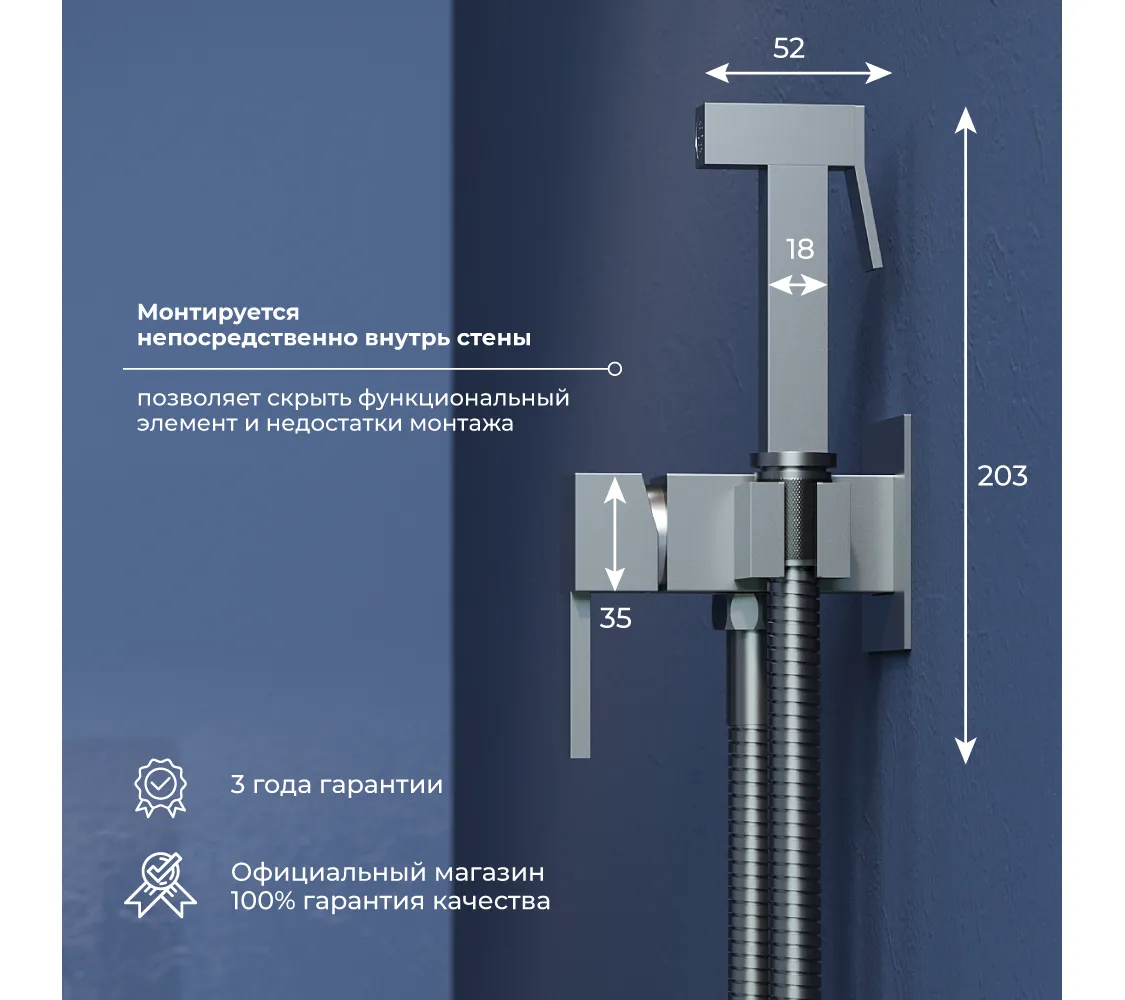 52

18

Монтируется
непосредственно внутрь стены

позволяет скрыть функциональный элемент и недостатки монтажа

203

35

3 года гарантии

Официальный магазин
100% гарантия качества