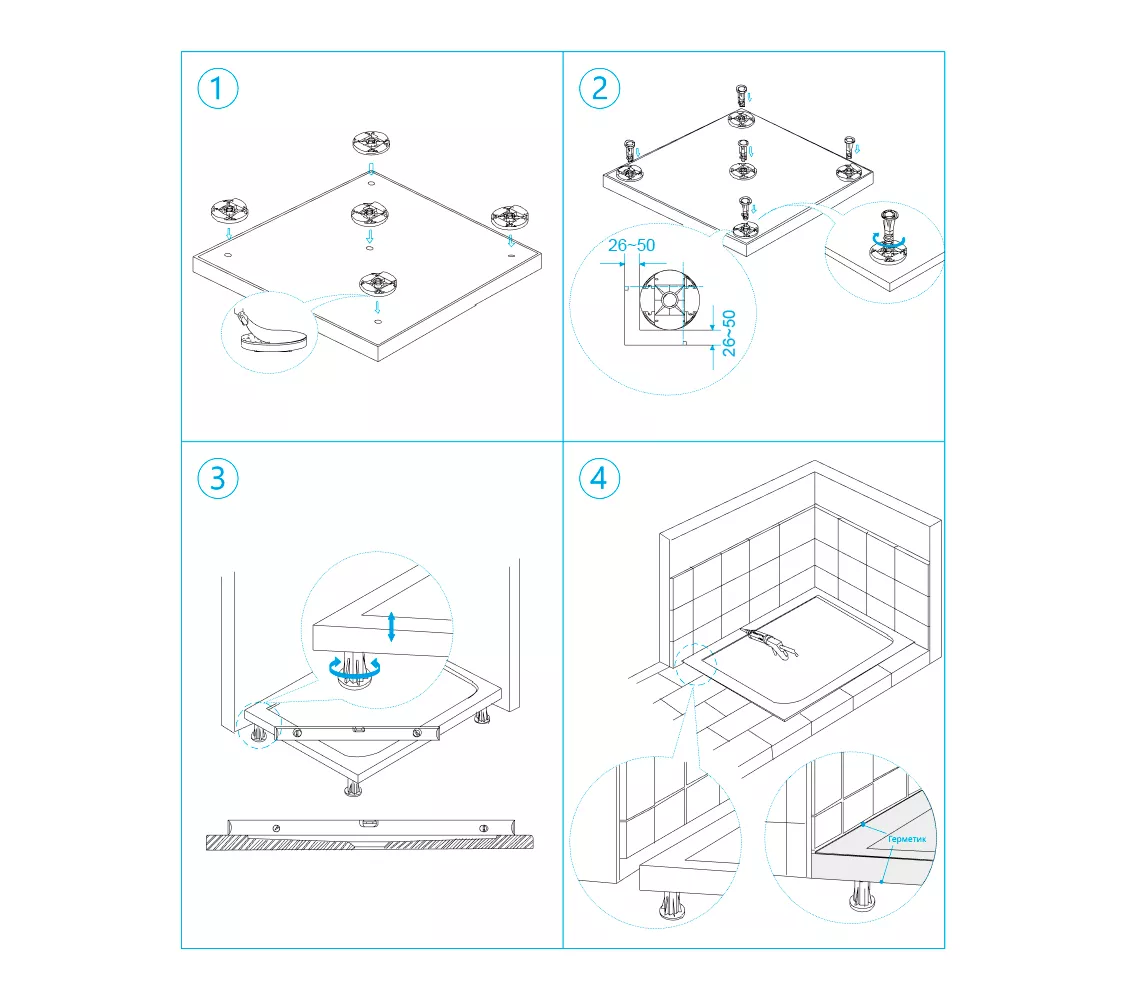 1

2

26~50

26~50

3

4

Герметик