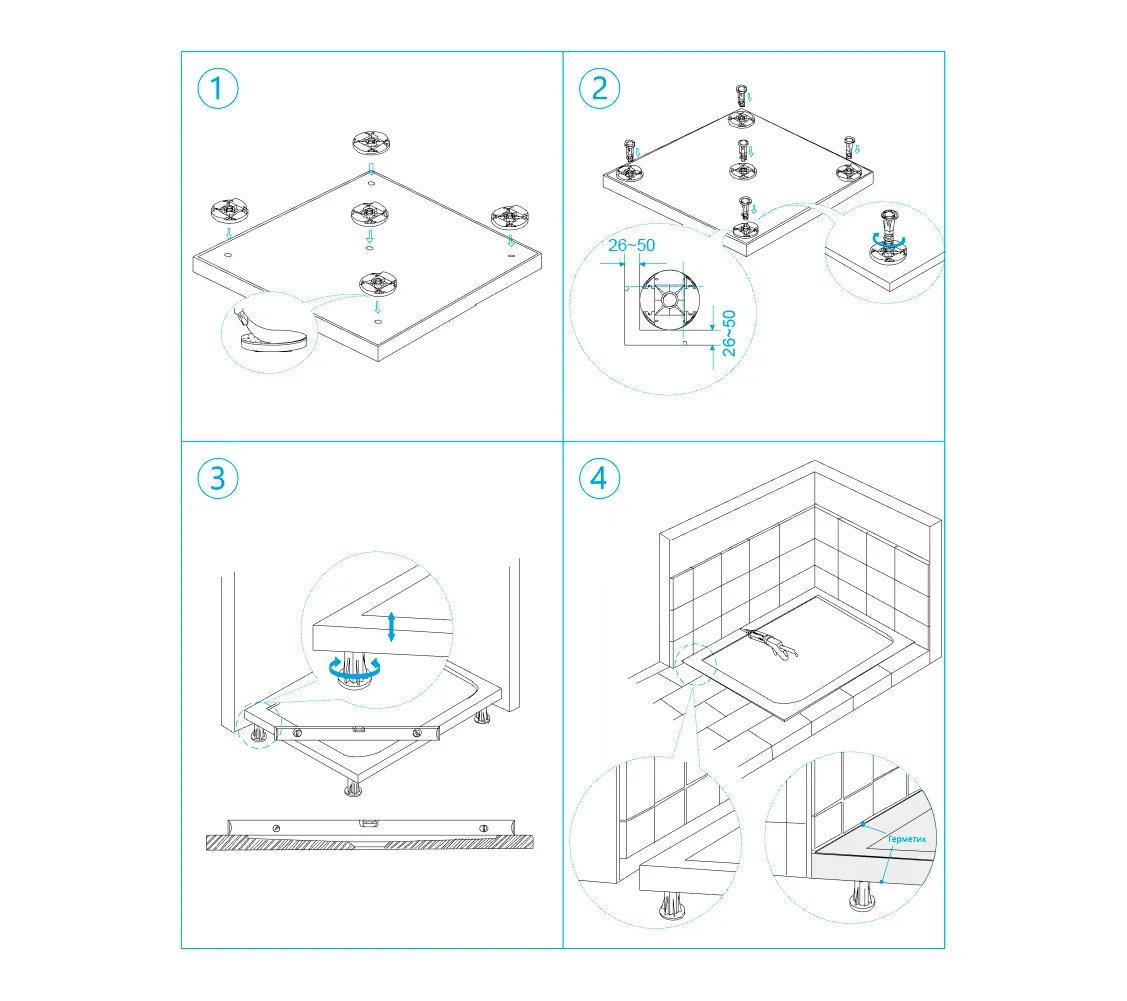 1

2

26~50

26~50

3

4

Герметик