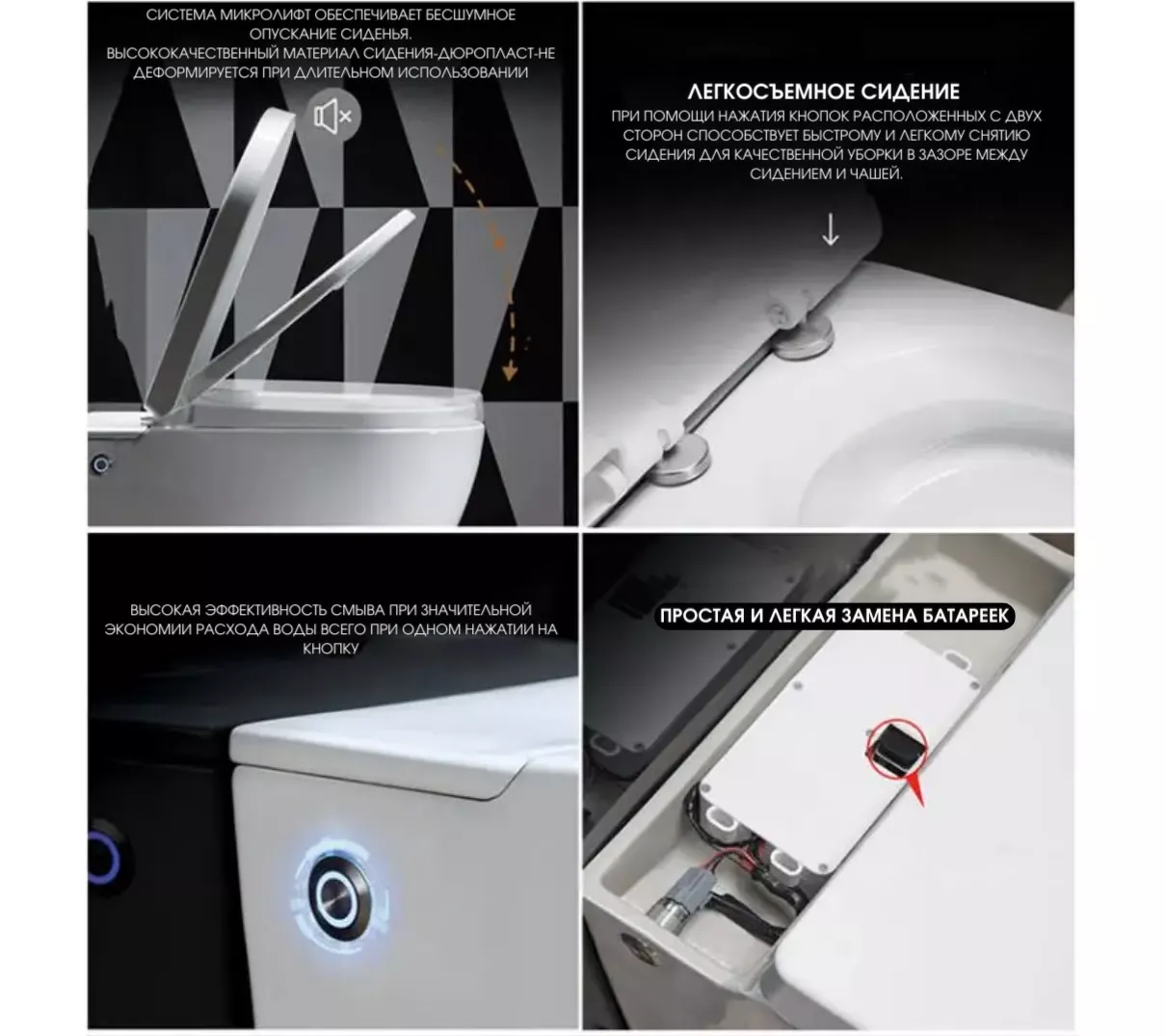 СИСТЕМА МИКРОЛИФТ ОБЕСПЕЧИВАЕТ БЕСШУМНОЕ ОПУСКАНИЕ СИДЕНЬЯ.
ВЫСОКОКАЧЕСТВЕННЫЙ МАТЕРИАЛ СИДЕНИЯ-ДЮРОПЛАСТ-НЕ ДЕФОРМИРУЕТСЯ ПРИ ДЛИТЕЛЬНОМ ИСПОЛЬЗОВАНИИ

ЛЕГКОСЪЕМНОЕ СИДЕНИЕ

ПРИ ПОМОЩИ НАЖАТИЯ КНОПОК РАСПОЛОЖЕННЫХ С ДВУХ СТОРОН СПОСОБСТВУЕТ БЫСТРОМУ И ЛЕГКОМУ СНЯТИЮ СИДЕНИЯ ДЛЯ КАЧЕСТВЕННОЙ УБОРКИ В ЗАЗОРЕ МЕЖДУ СИДЕНИЕМ И ЧАШЕЙ.

ВЫСОКАЯ ЭФФЕКТИВНОСТЬ СМЫВА ПРИ ЗНАЧИТЕЛЬНОЙ ЭКОНОМИИ РАСХОДА ВОДЫ ВСЕГО ПРИ ОДНОМ НАЖАТИИ НА КНОПКУ

ПРОСТАЯ И ЛЕГКАЯ ЗАМЕНА БАТАРЕЕК