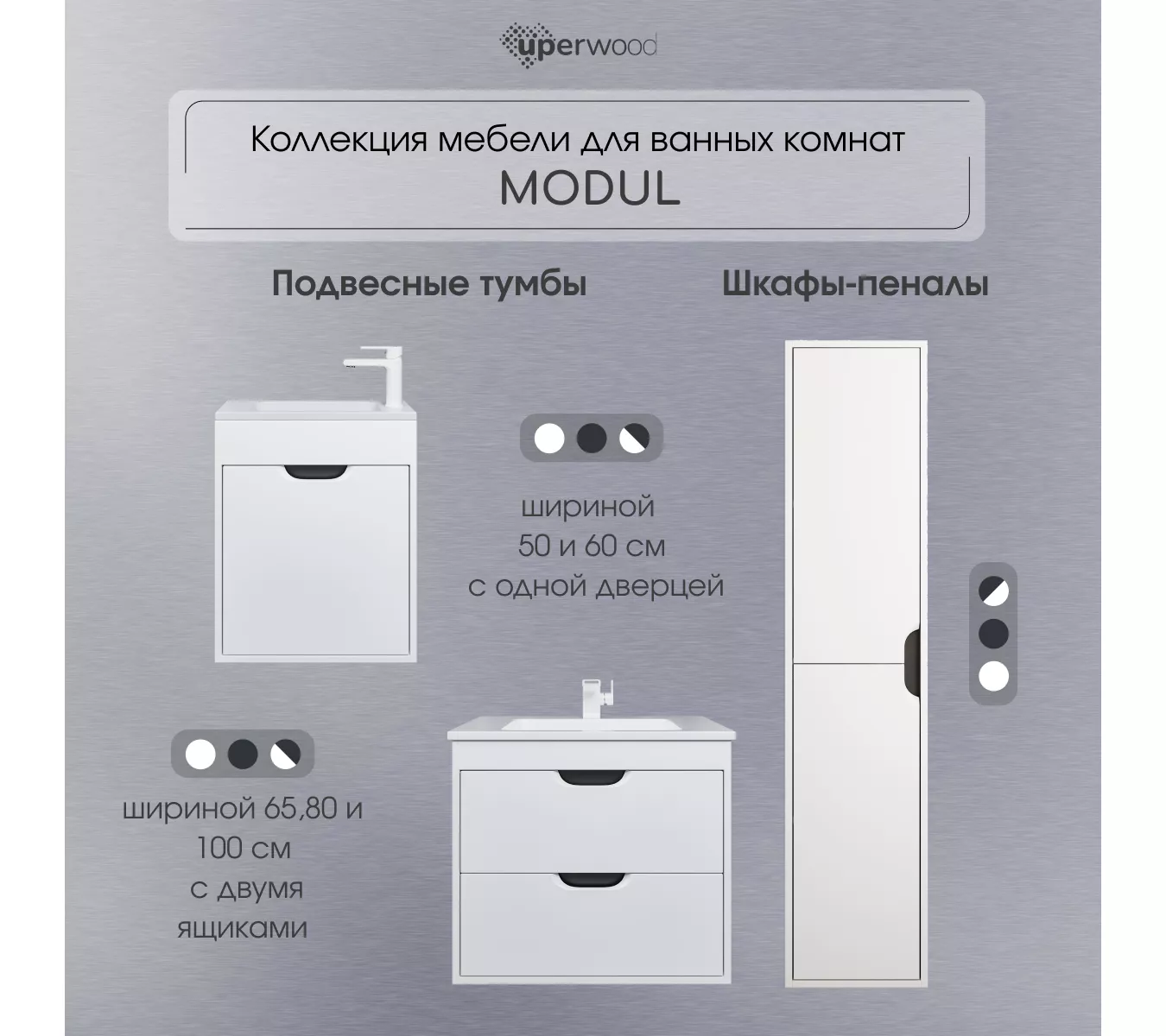 uperwood

Коллекция мебели для ванных комнат
MODUL

Подвесные тумбы

Шкафы-пеналы

шириной
50 и 60 см
с одной дверцей

шириной 65,80 и
100 см
с двумя
ящиками