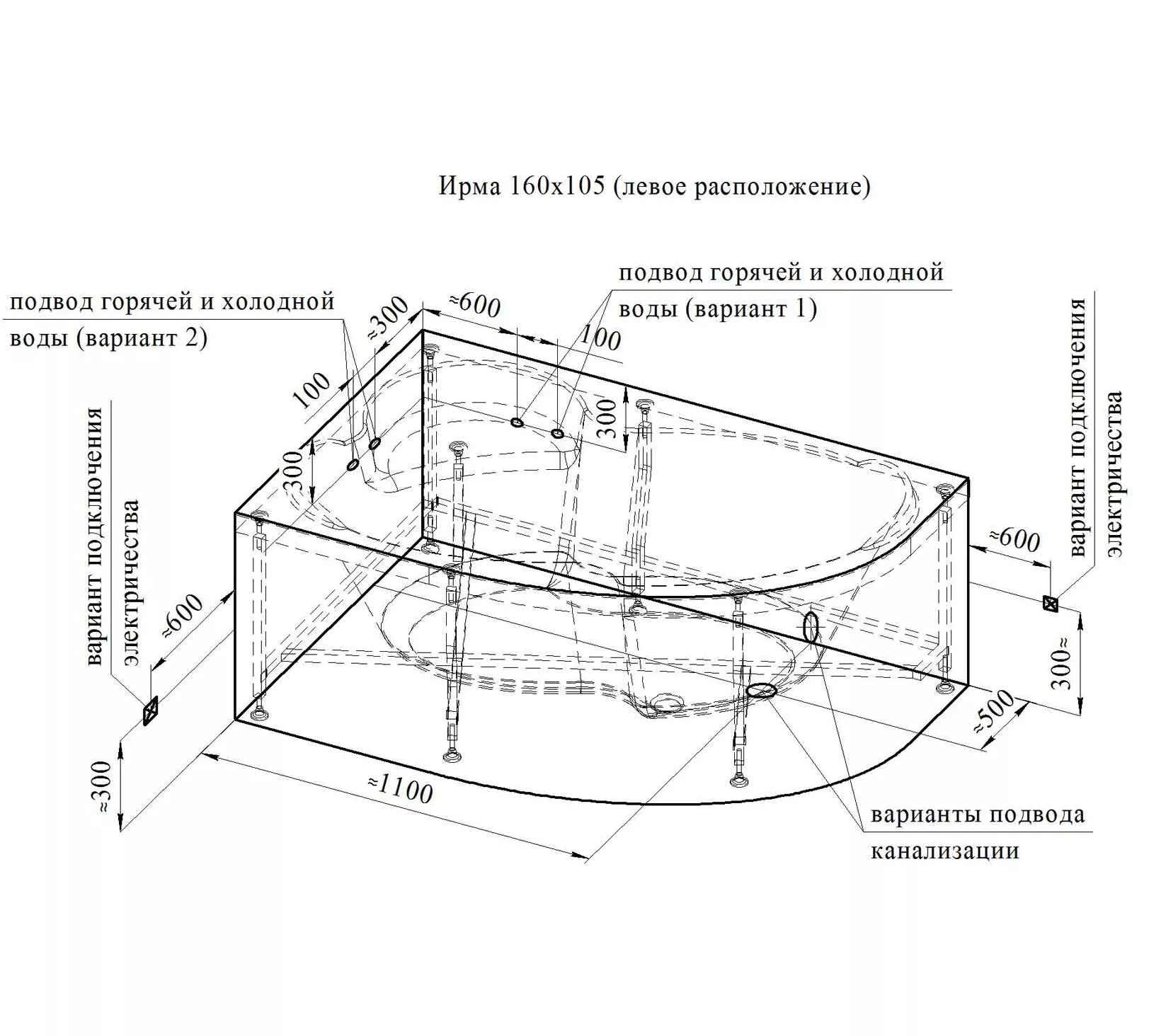 Ирма 160х105 (левое расположение)

подвод горячей и холодной воды (вариант 2)

подвод горячей и холодной воды (вариант 1)

≈300

≈600

100

100

300

300

вариант подключения электричества

вариант подключения электричества

≈600

≈600

300≈

≈500

≈300

≈1100

варианты подвода канализации