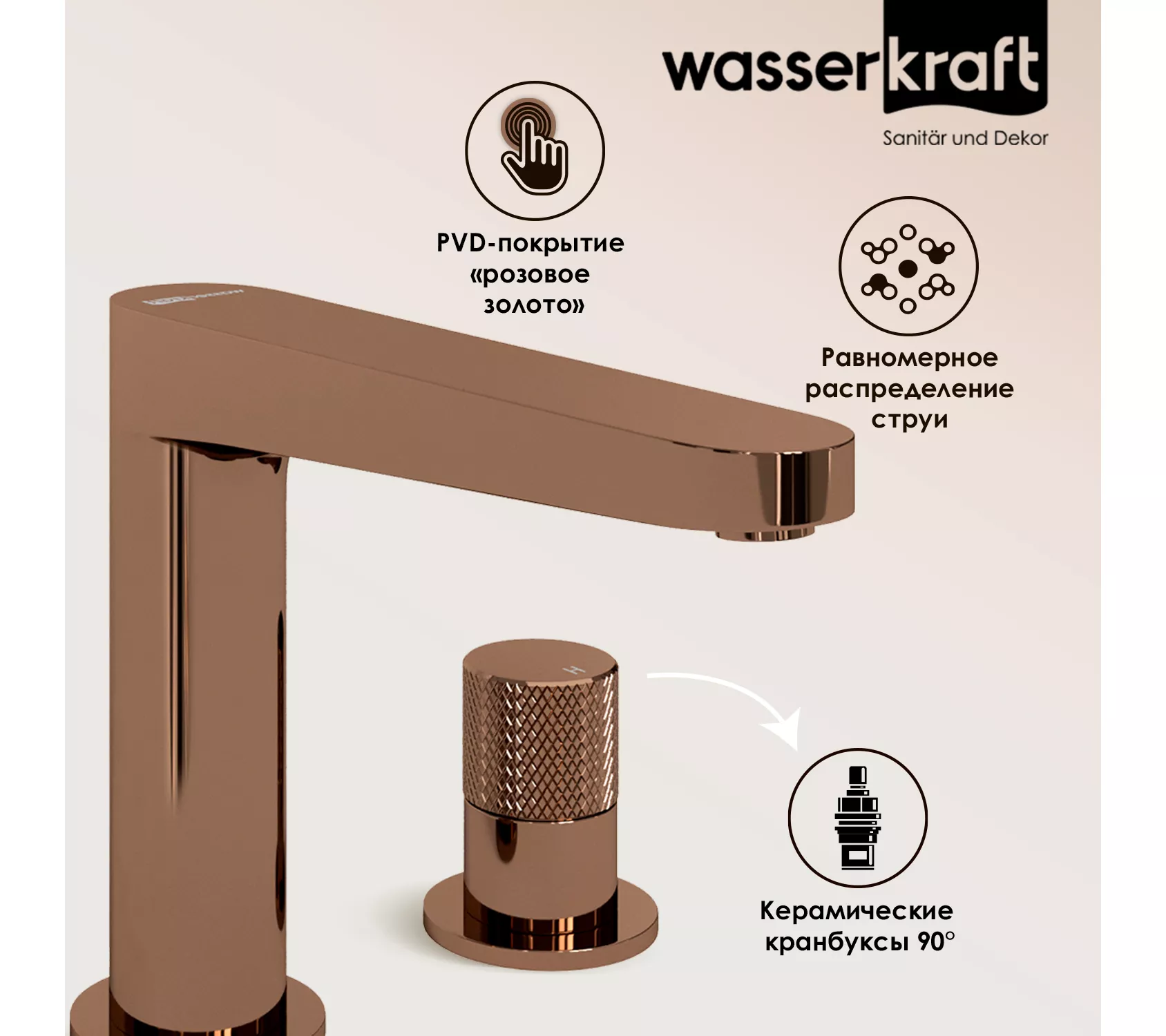 wasserkraft
Sanitär und Dekor

PVD-покрытие «розовое золото»

Равномерное распределение струи

H

Керамические кранбуксы 90°