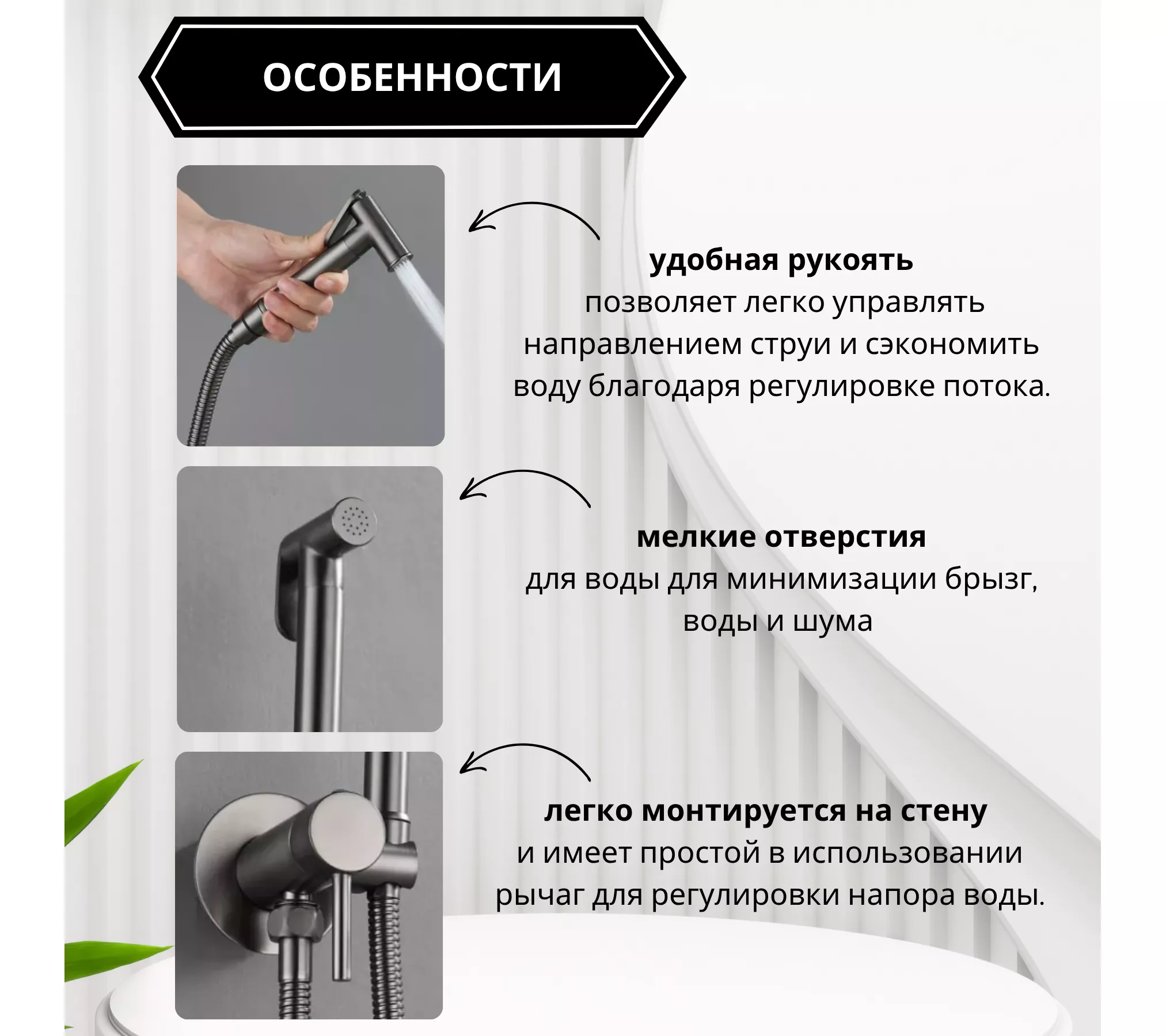 ОСОБЕННОСТИ

удобная рукоять
позволяет легко управлять направлением струи и сэкономить воду благодаря регулировке потока.

мелкие отверстия
для воды для минимизации брызг, воды и шума

легко монтируется на стену
и имеет простой в использовании рычаг для регулировки напора воды.