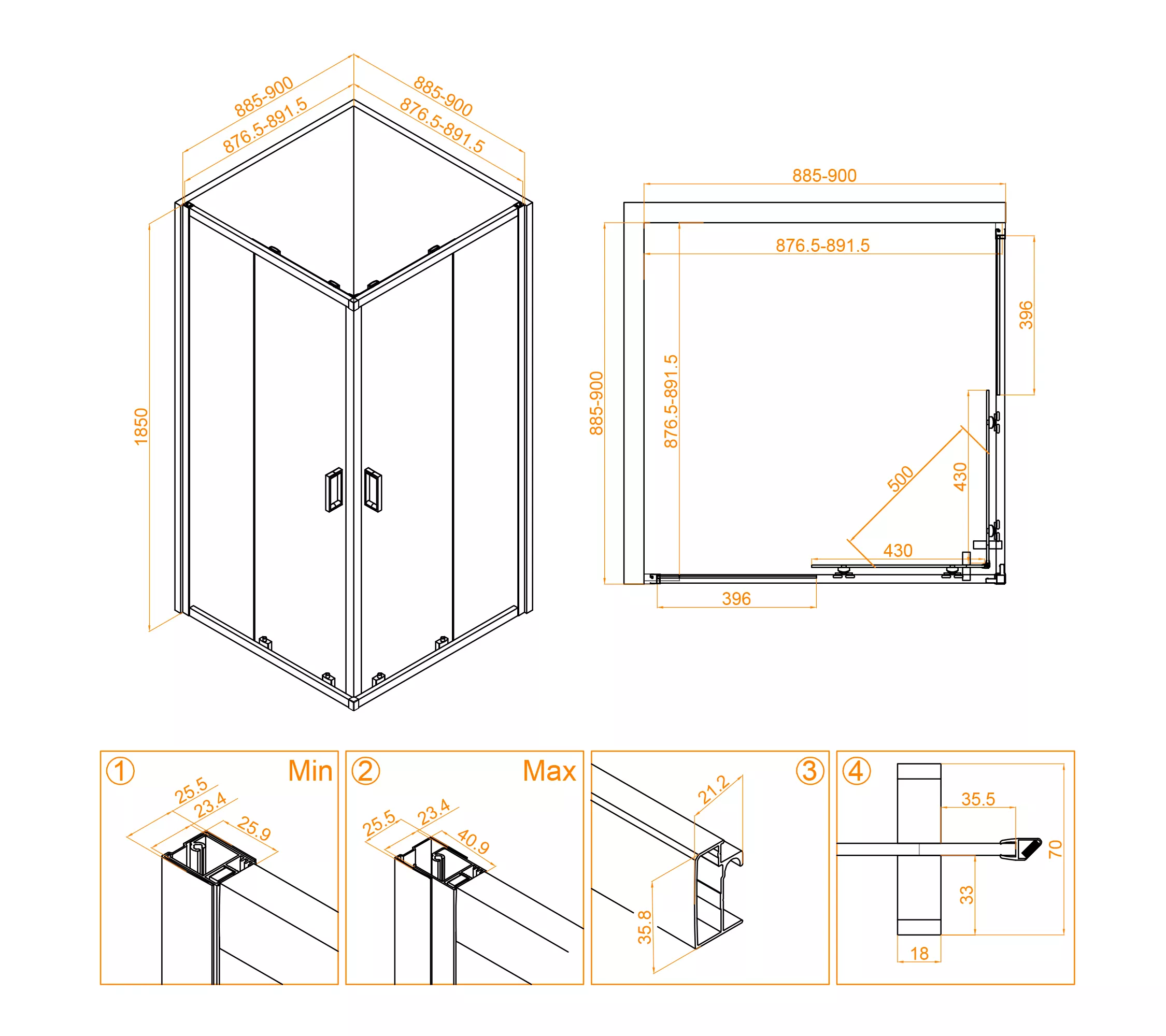 885-900
876.5-891.5
885-900
876.5-891.5
1850

885-900
876.5-891.5
885-900
876.5-891.5
396
500
430
430
396

① Min
25.5
23.4
25.9

② Max
25.5
23.4
40.9

③
21.2
35.8

④
35.5
70
33
18