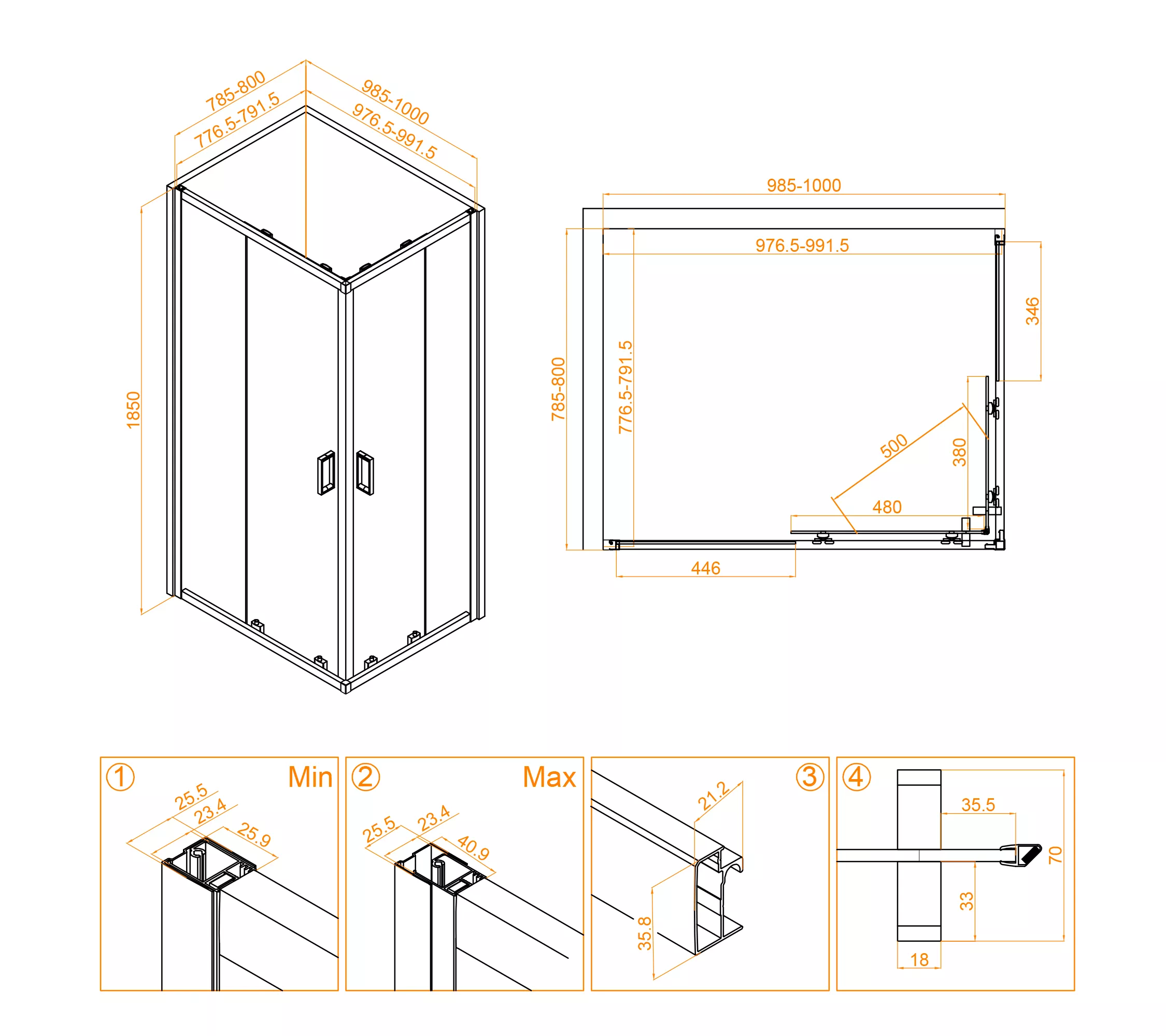 785-800
776.5-791.5
985-1000
976.5-991.5
1850

985-1000
976.5-991.5
785-800
776.5-791.5
346
500
380
480
446

① Min
25.5
23.4
25.9

② Max
25.5
23.4
40.9

③
21.2
35.8

④
35.5
70
33
18