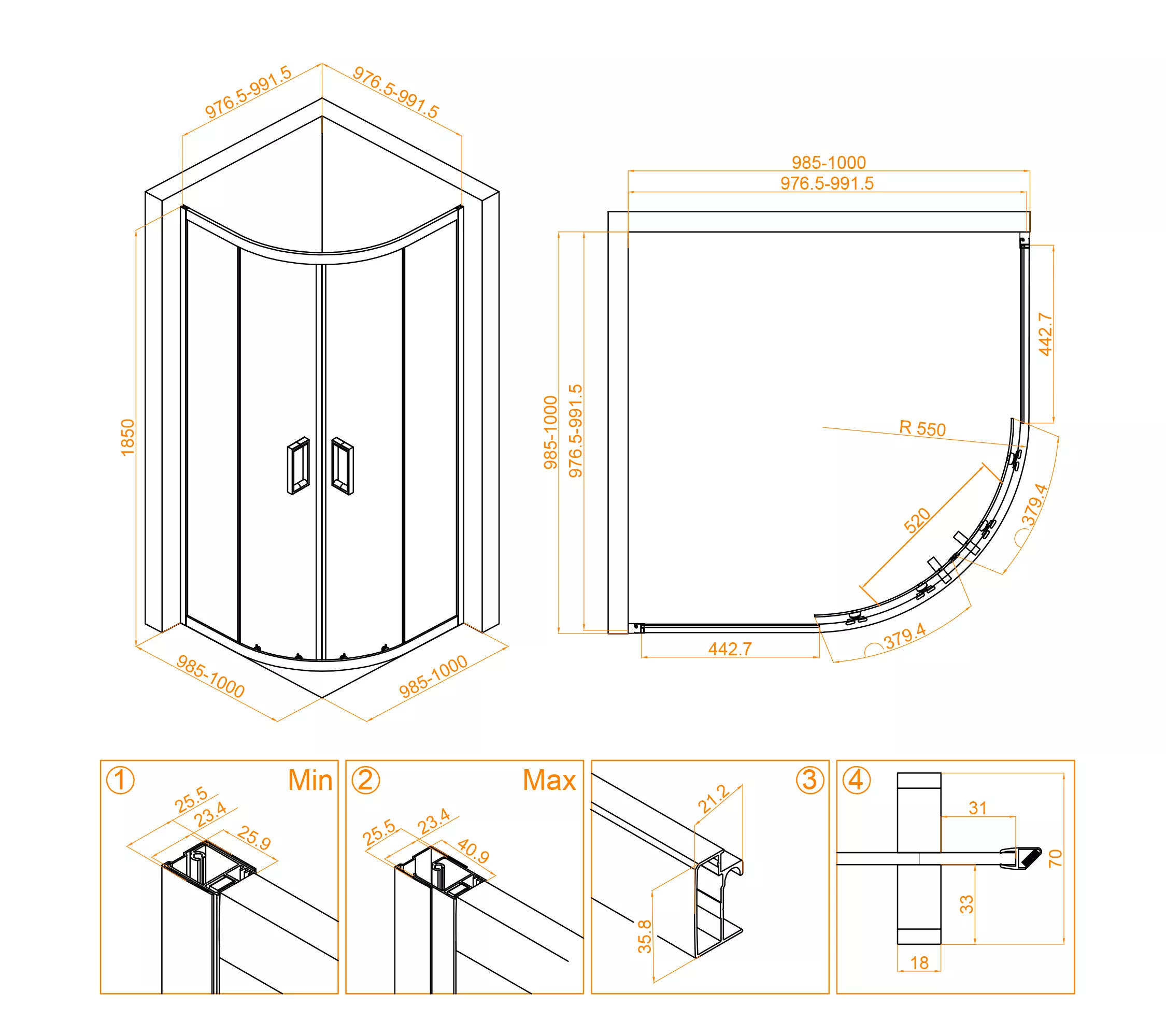 976.5-991.5
976.5-991.5
1850
985-1000
985-1000

985-1000
976.5-991.5
985-1000
976.5-991.5
442.7
R 550
520
379.4
379.4
442.7

① Min
25.5
23.4
25.9

② Max
25.5
23.4
40.9

③
21.2
35.8

④
31
70
33
18