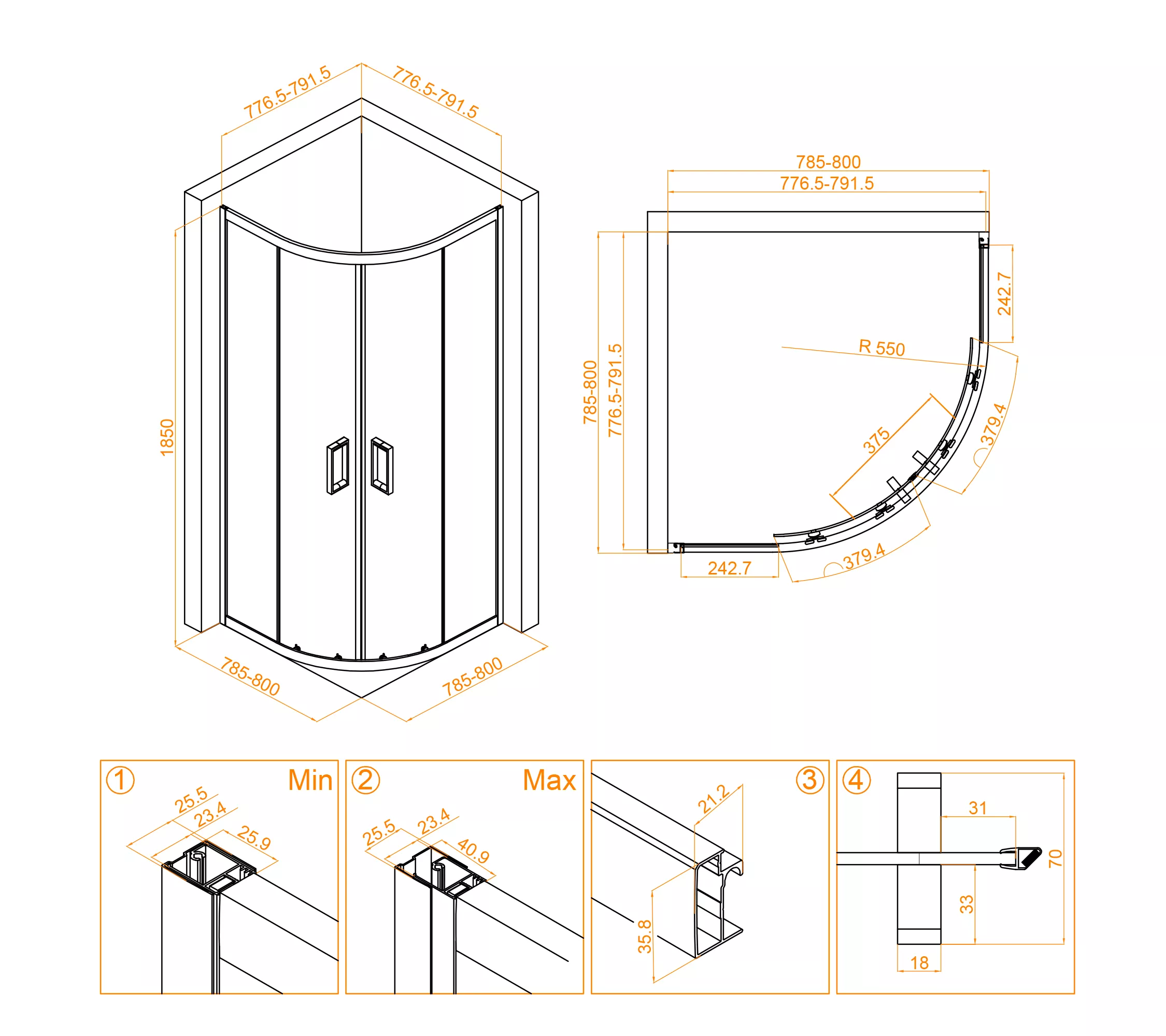 776.5-791.5
776.5-791.5
1850
785-800
785-800

785-800
776.5-791.5
785-800
776.5-791.5
242.7
R 550
375
379.4
379.4
242.7

① Min
25.5
23.4
25.9

② Max
25.5
23.4
40.9

③
21.2
35.8

④
31
70
33
18