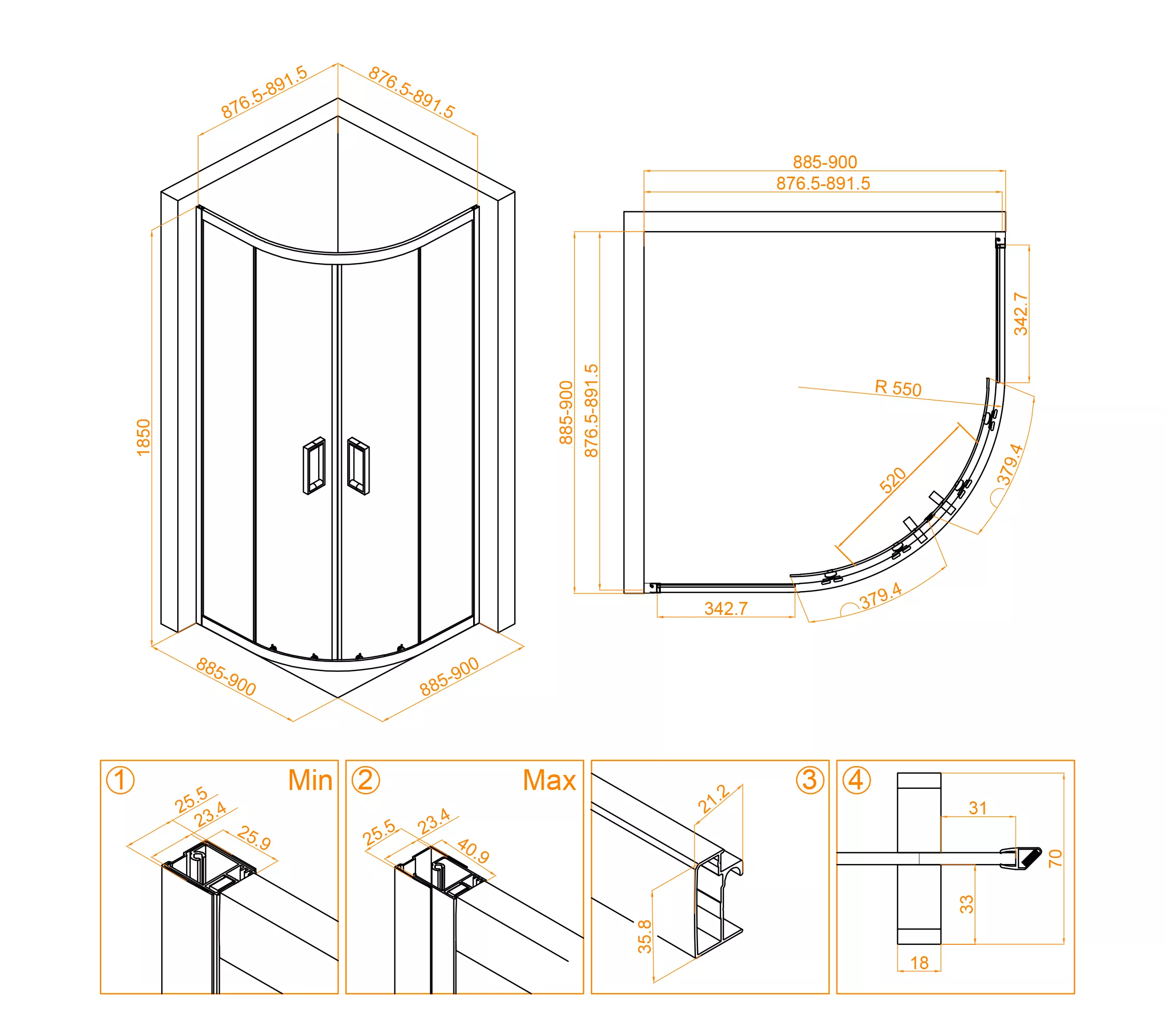 876.5-891.5
876.5-891.5
1850
885-900
885-900
885-900
876.5-891.5
885-900
876.5-891.5
342.7
R 550
520
379.4
379.4
342.7
① Min
25.5
23.4
25.9
② Max
25.5
23.4
40.9
③
21.2
35.8
④
31
70
33
18