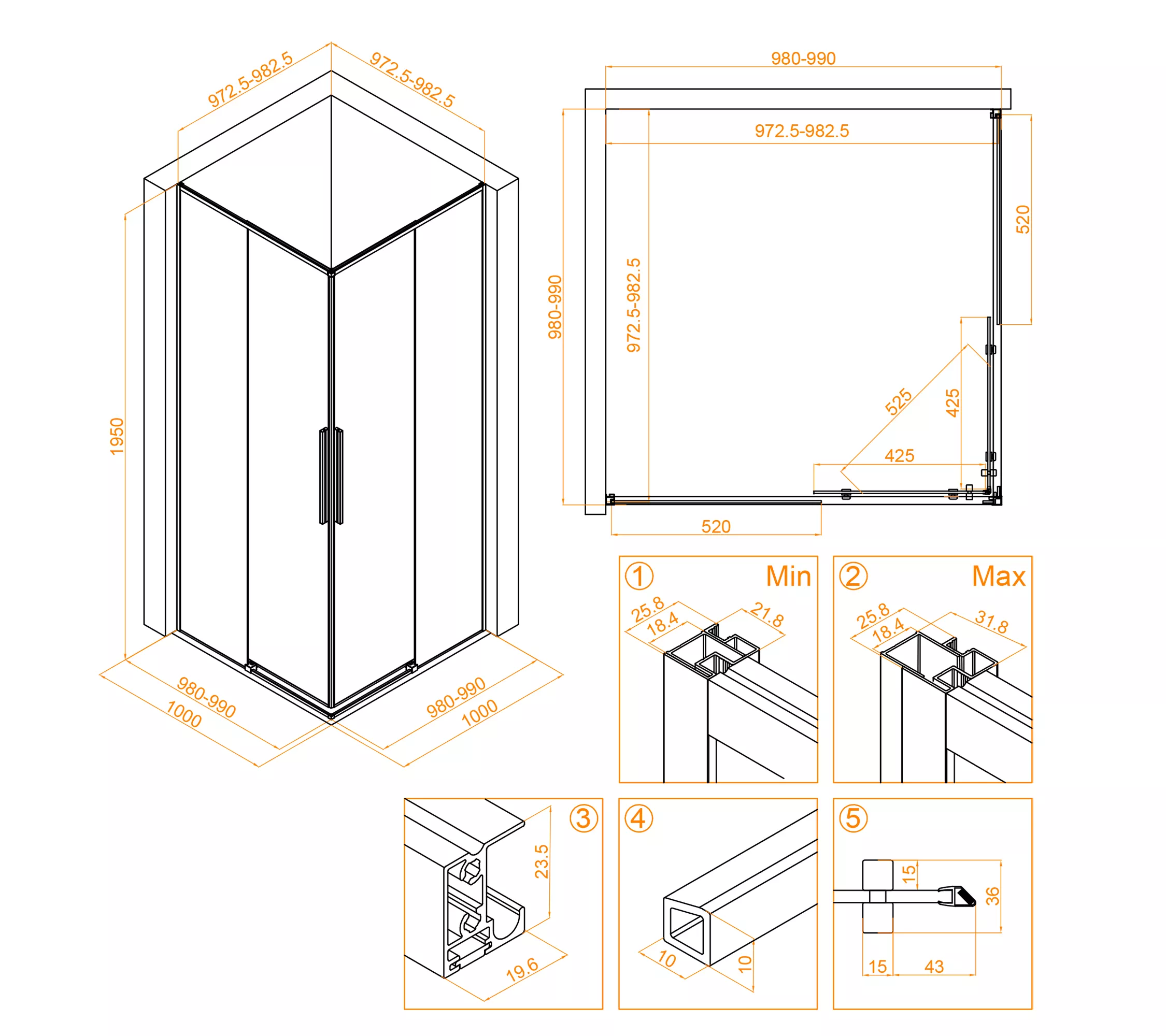 972.5-982.5
972.5-982.5
1950
980-990
1000
980-990
1000

980-990
972.5-982.5
980-990
972.5-982.5
520
525
425
425
520

① Min
25.8
18.4
21.8

② Max
25.8
18.4
31.8

③
23.5
19.6

④
10
10

⑤
15
36
15
43