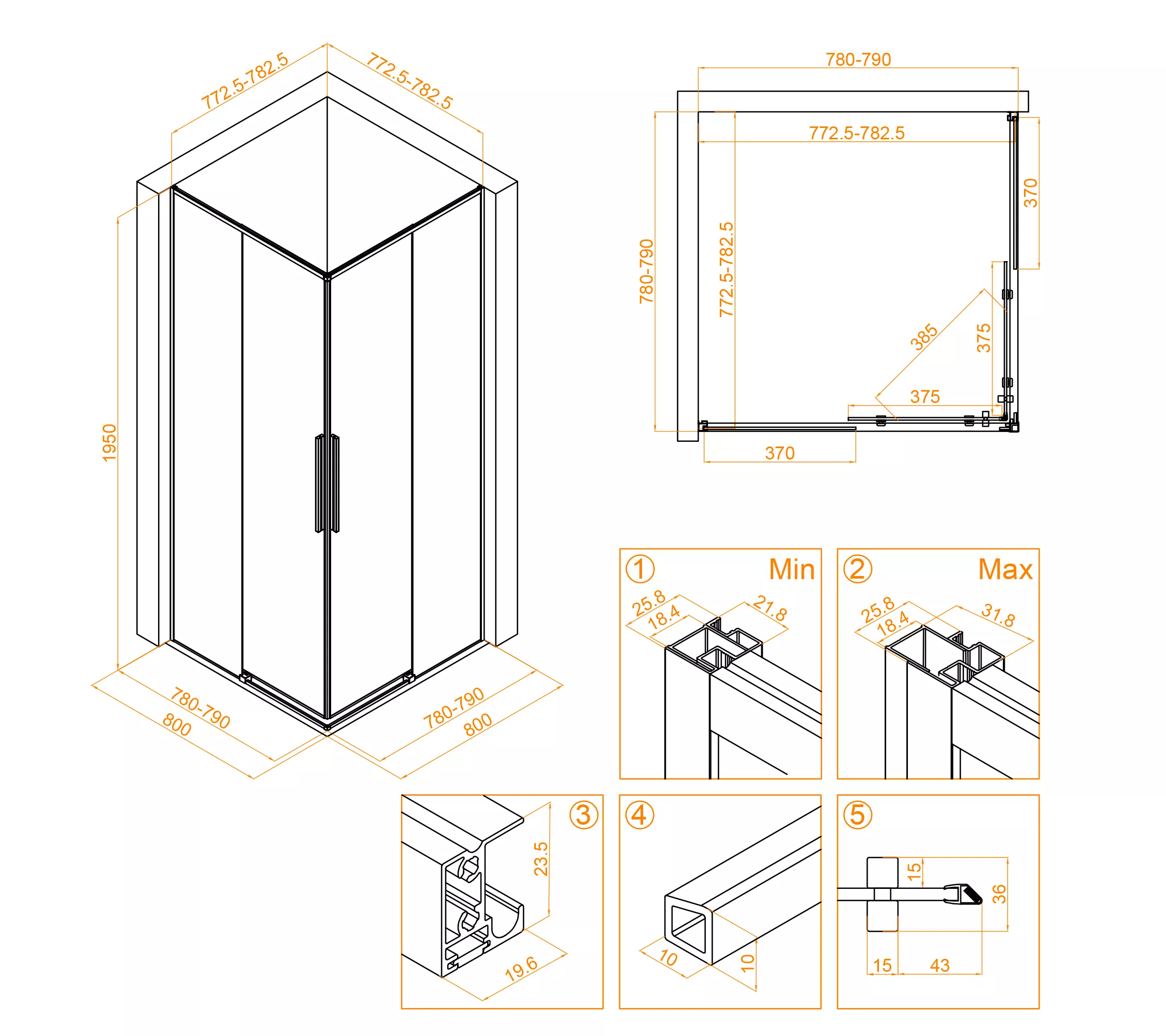 772.5-782.5
772.5-782.5
1950
780-790
800
780-790
800

780-790
772.5-782.5
780-790
772.5-782.5
370
385
375
375
370

① Min
25.8
18.4
21.8

② Max
25.8
18.4
31.8

③
23.5
19.6

④
10
10

⑤
15
36
15
43