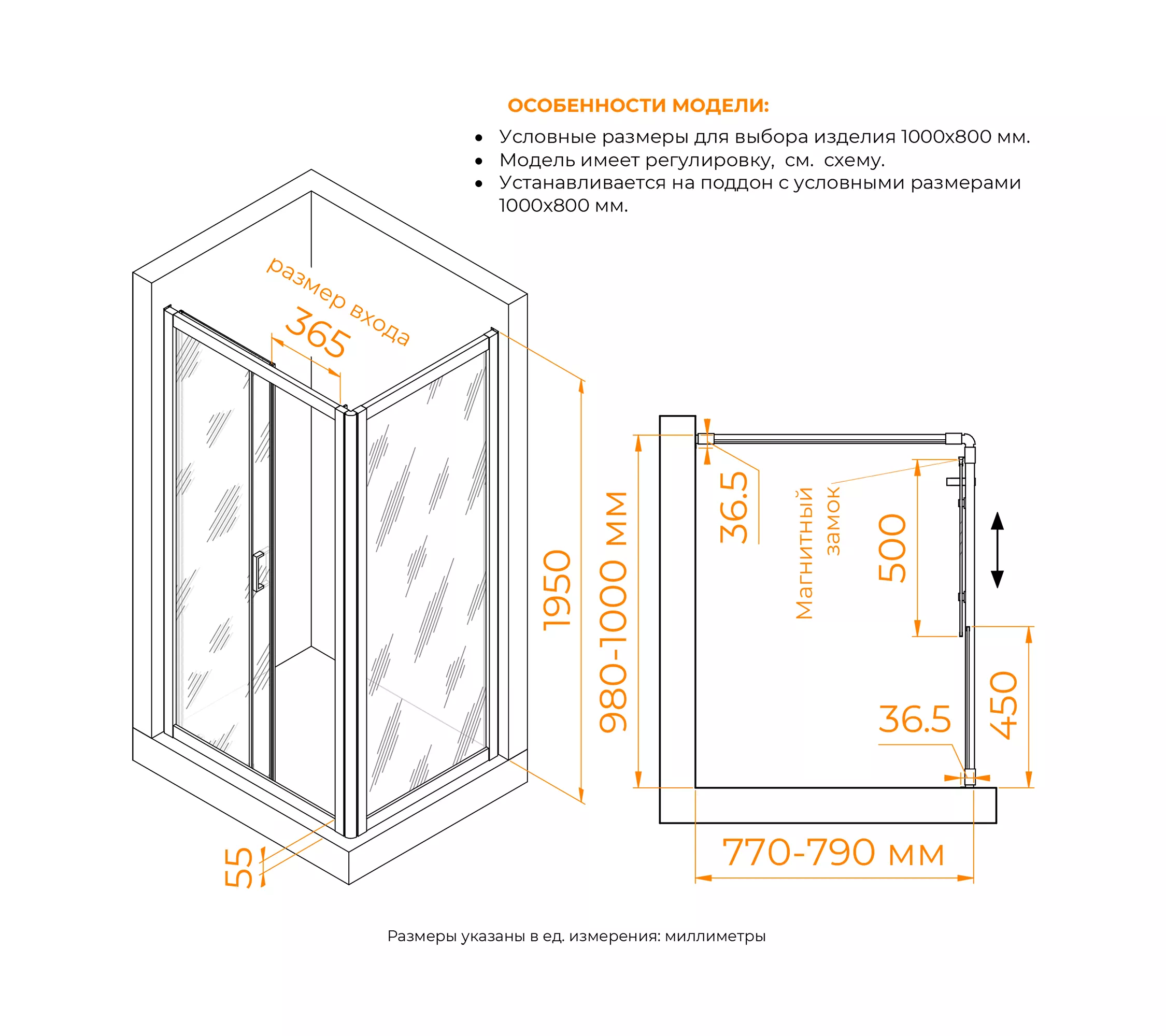 ОСОБЕННОСТИ МОДЕЛИ:

• Условные размеры для выбора изделия 1000х800 мм.
• Модель имеет регулировку, см. схему.
• Устанавливается на поддон с условными размерами 1000х800 мм.

размер входа
365
1950
55
980-1000 мм
36.5
Магнитный замок
500
450
36.5
770-790 мм

Размеры указаны в ед. измерения: миллиметры