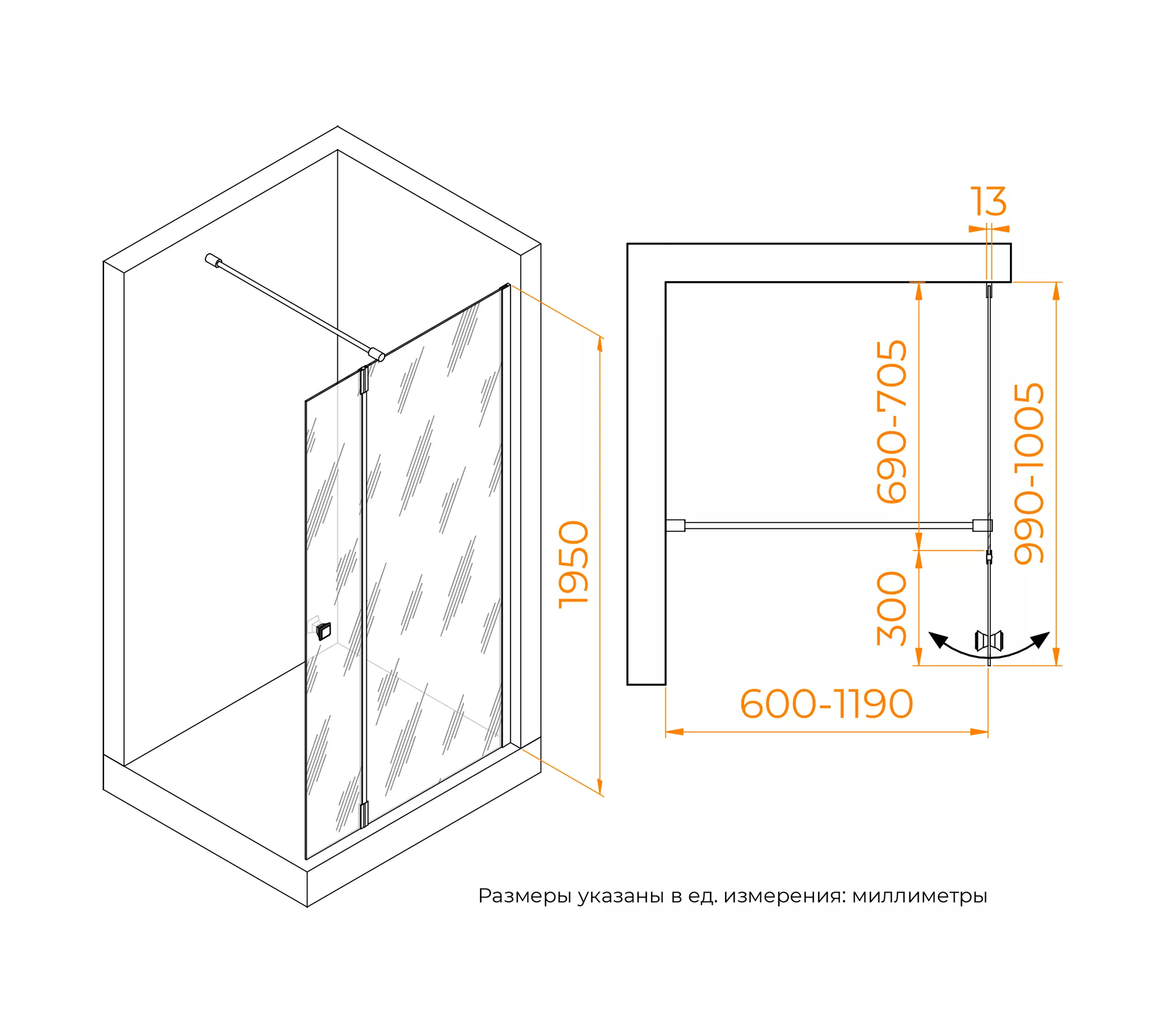 1950

13

690-705

990-1005

300

600-1190

Размеры указаны в ед. измерения: миллиметры