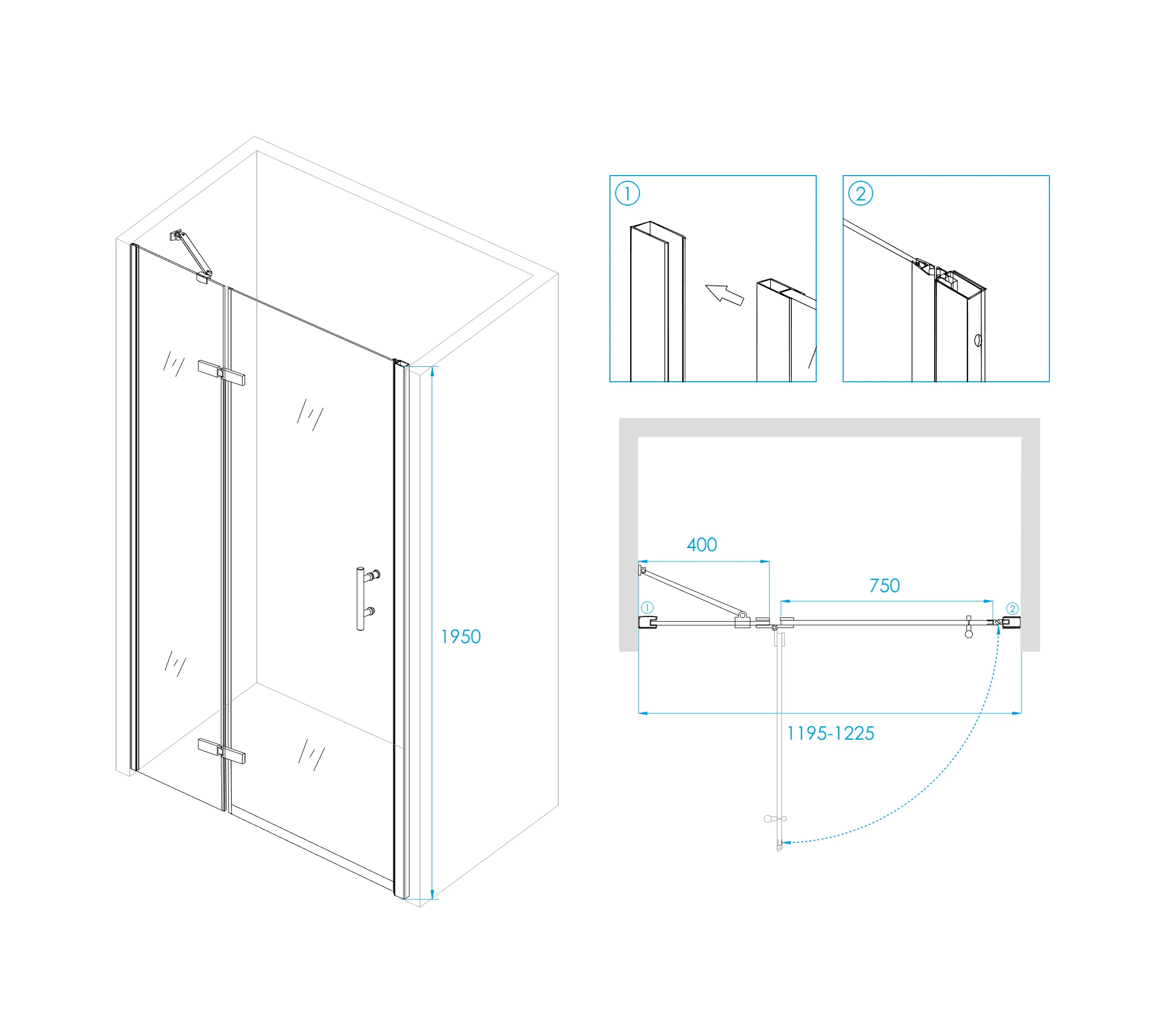 1950

1

2

400

750

1

2

1195-1225