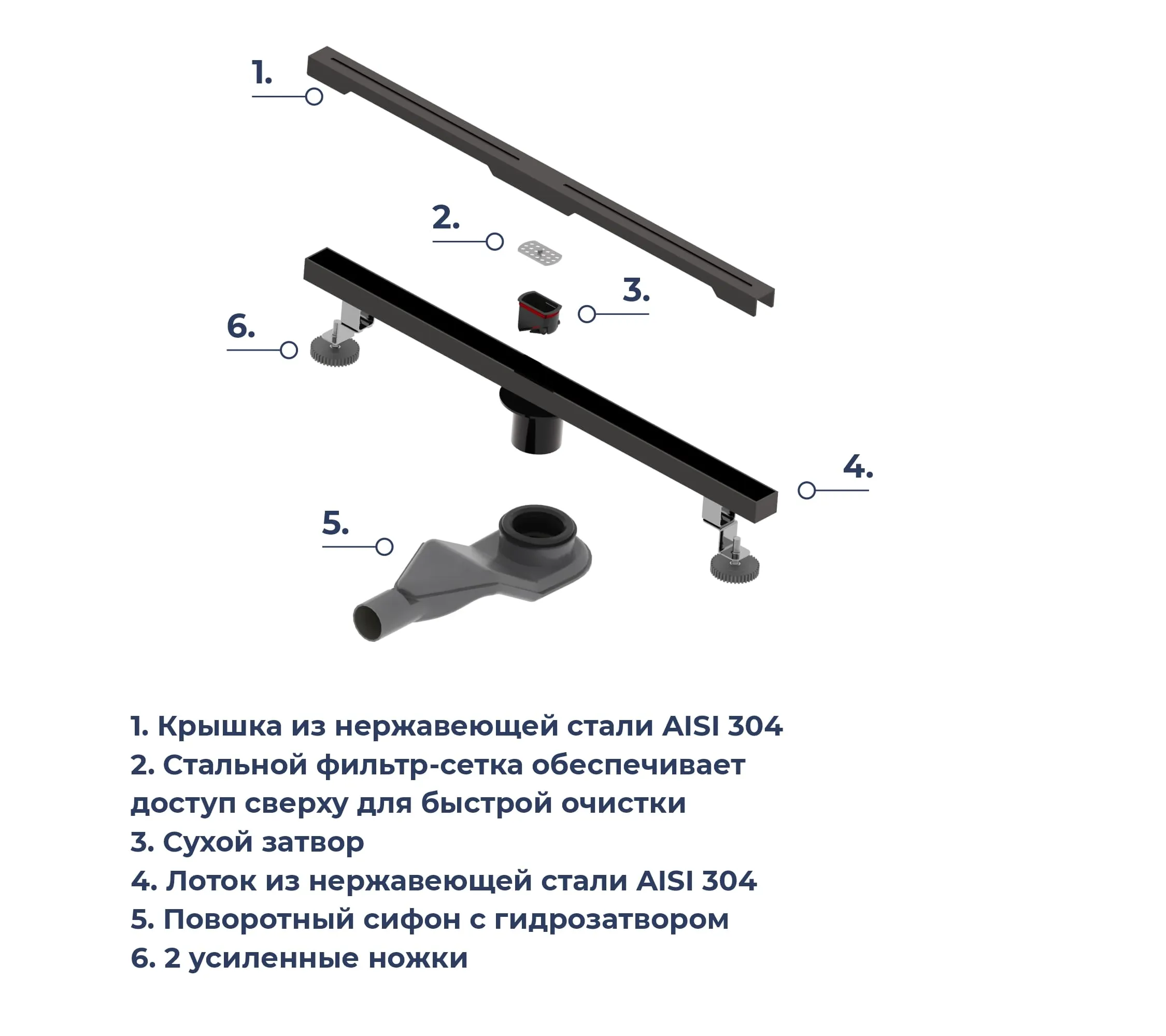 1.

2.

3.

6.

4.

5.

1. Крышка из нержавеющей стали AISI 304
2. Стальной фильтр-сетка обеспечивает доступ сверху для быстрой очистки
3. Сухой затвор
4. Лоток из нержавеющей стали AISI 304
5. Поворотный сифон с гидрозатвором
6. 2 усиленные ножки