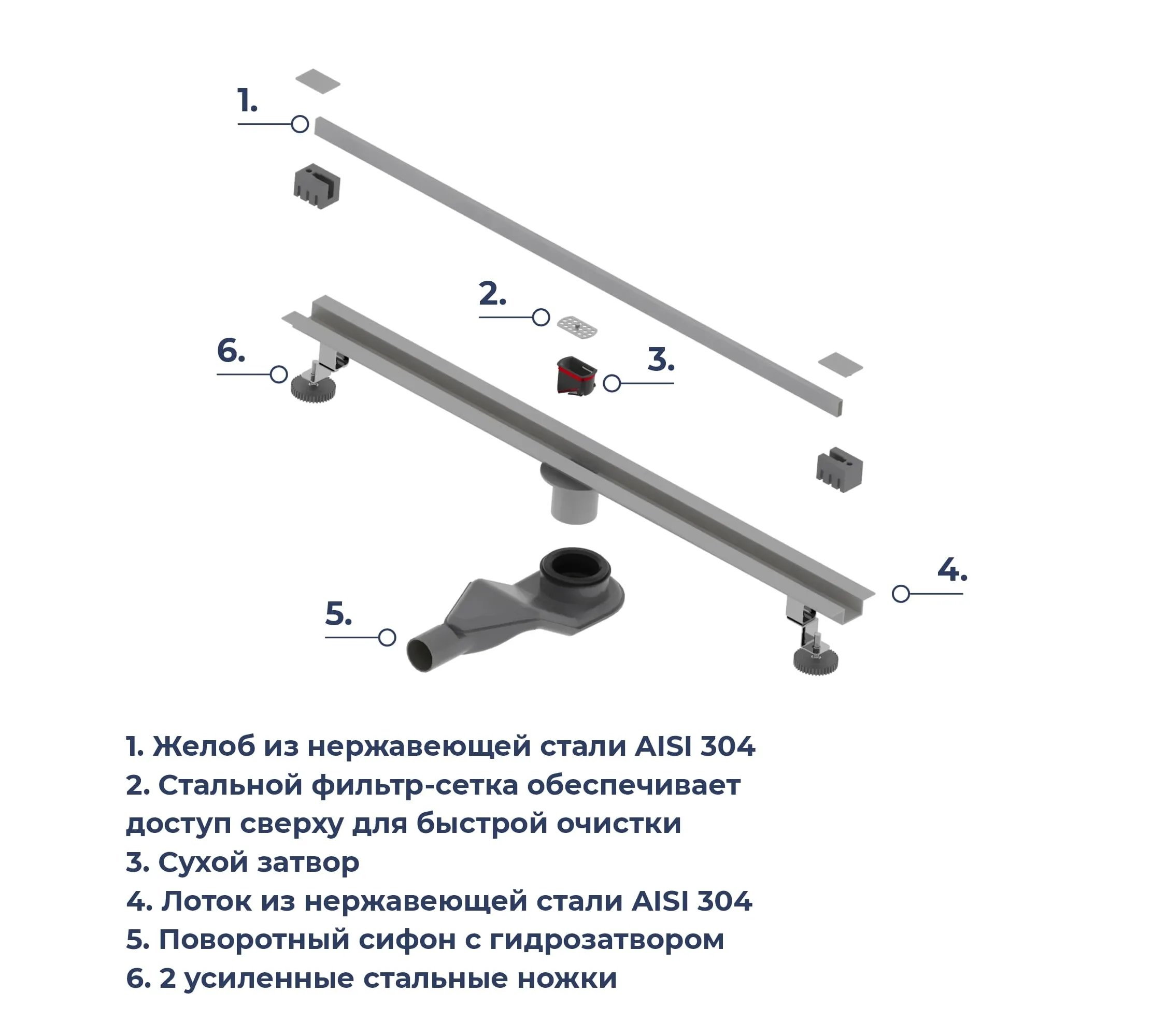 1.

2.

6.

3.

4.

5.

1. Желоб из нержавеющей стали AISI 304
2. Стальной фильтр-сетка обеспечивает доступ сверху для быстрой очистки
3. Сухой затвор
4. Лоток из нержавеющей стали AISI 304
5. Поворотный сифон с гидрозатвором
6. 2 усиленные стальные ножки