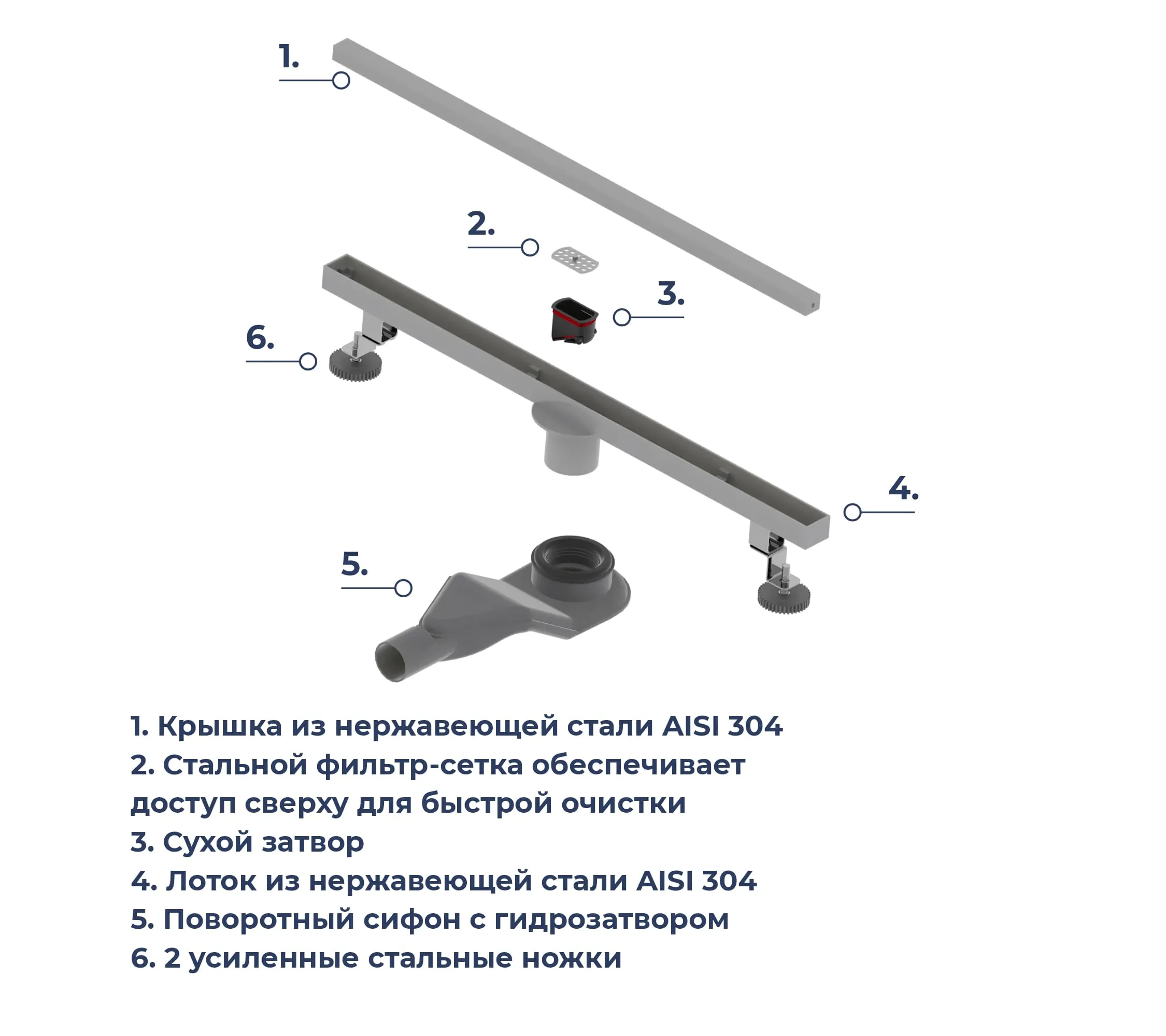 1.

2.

3.

6.

4.

5.

1. Крышка из нержавеющей стали AISI 304
2. Стальной фильтр-сетка обеспечивает доступ сверху для быстрой очистки
3. Сухой затвор
4. Лоток из нержавеющей стали AISI 304
5. Поворотный сифон с гидрозатвором
6. 2 усиленные стальные ножки