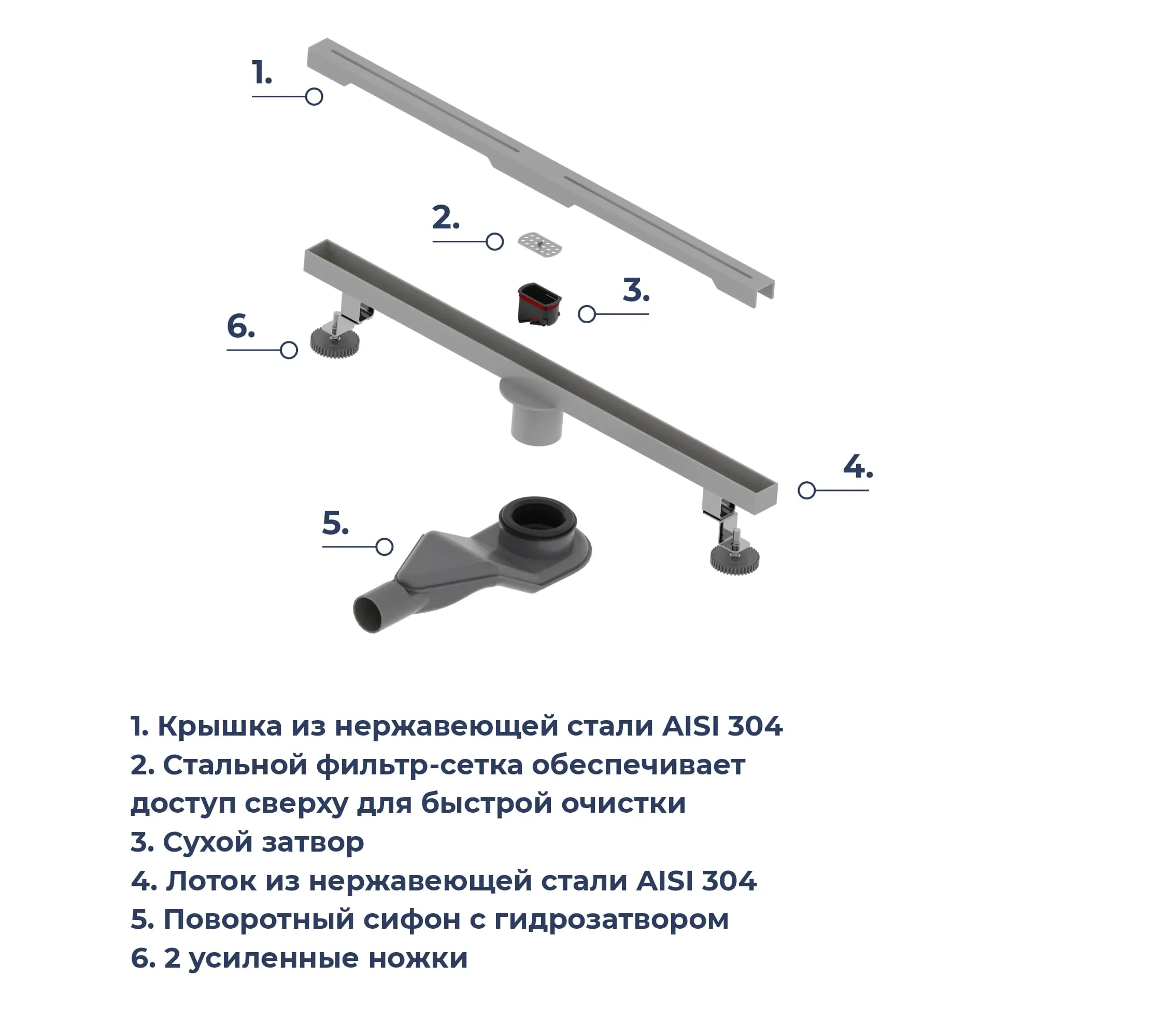 1.

2.

3.

6.

4.

5.

1. Крышка из нержавеющей стали AISI 304
2. Стальной фильтр-сетка обеспечивает доступ сверху для быстрой очистки
3. Сухой затвор
4. Лоток из нержавеющей стали AISI 304
5. Поворотный сифон с гидрозатвором
6. 2 усиленные ножки