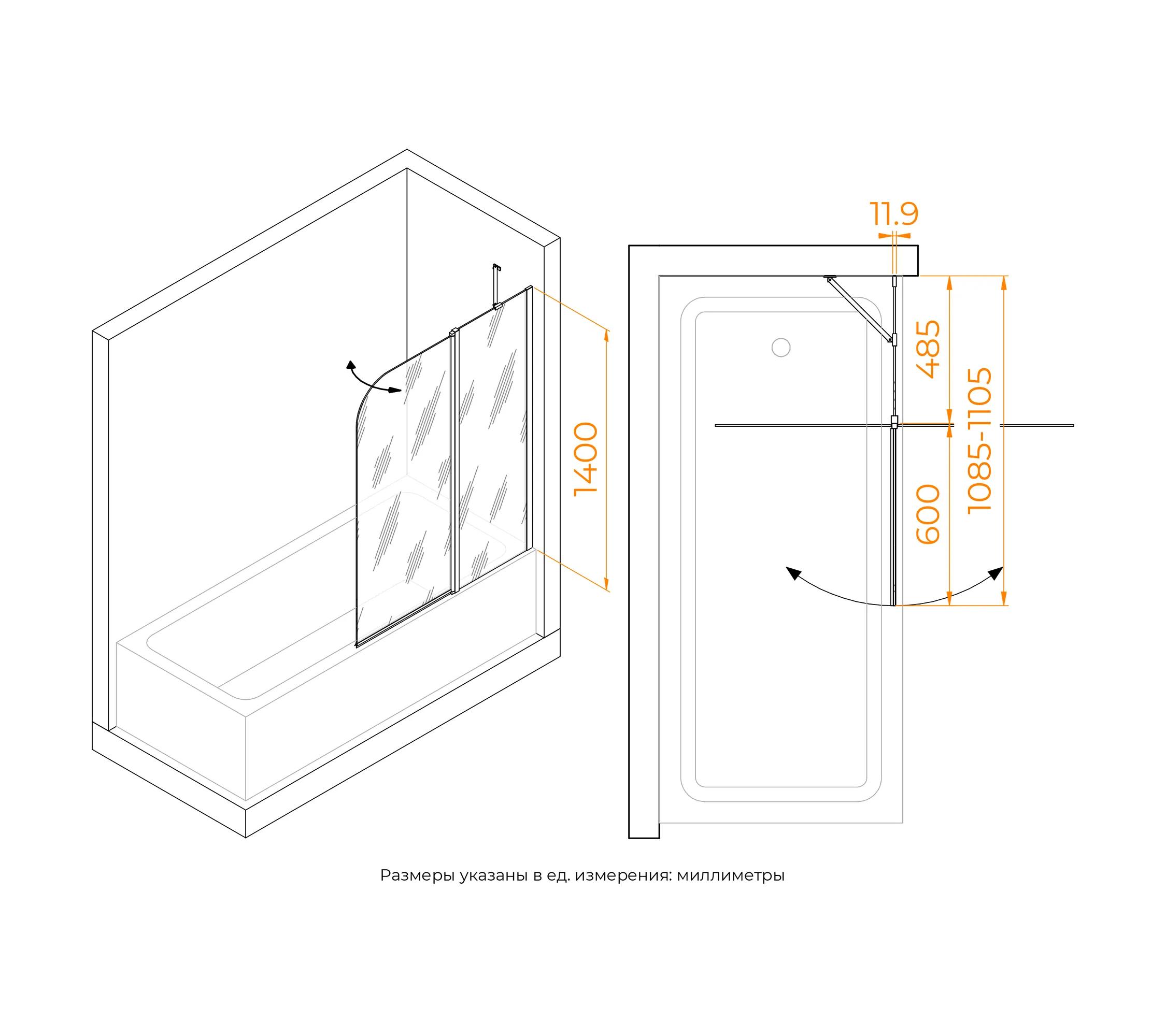 1400

11.9

485

600

1085-1105

Размеры указаны в ед. измерения: миллиметры