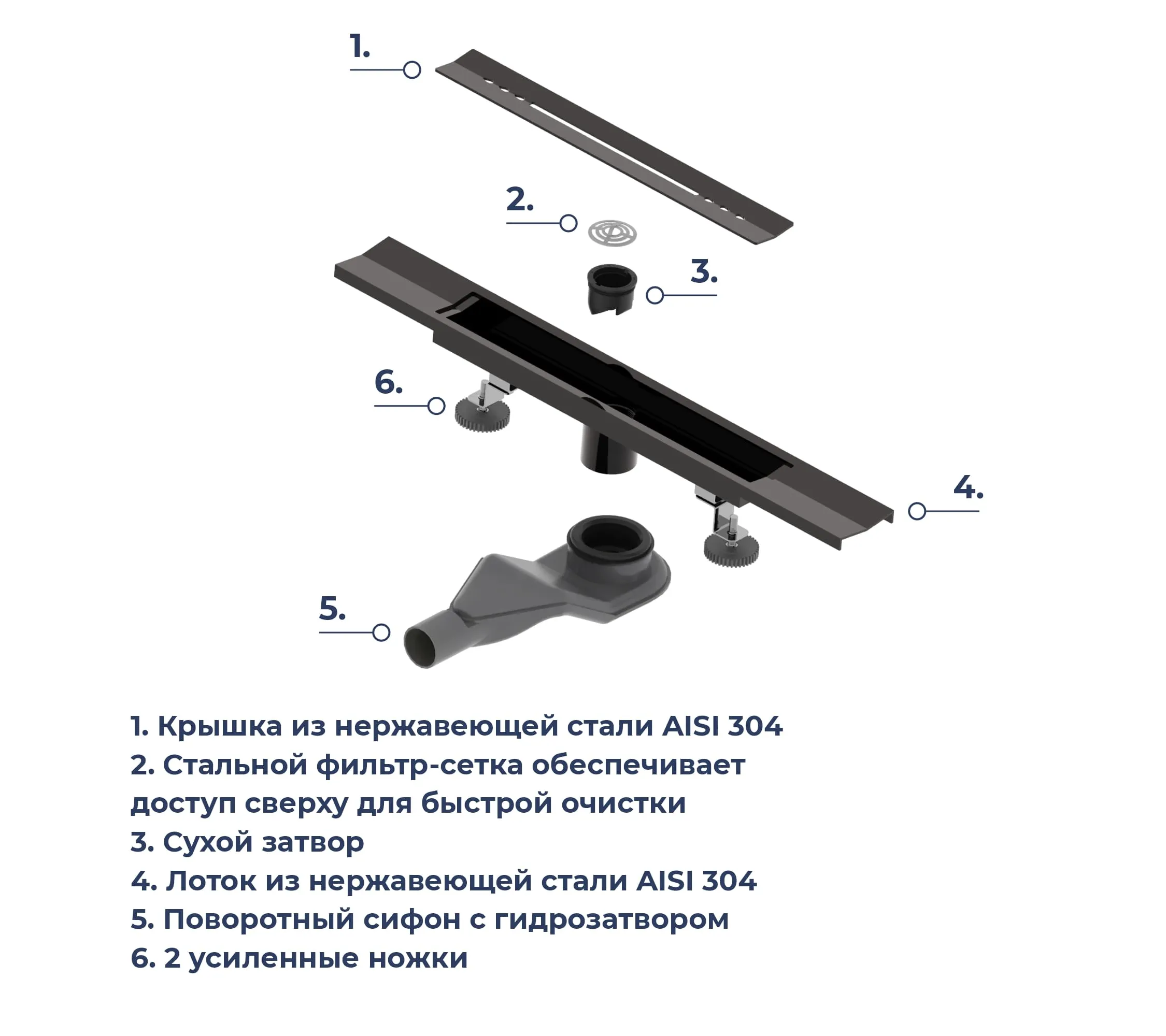 1.

2.

3.

6.

4.

5.

1. Крышка из нержавеющей стали AISI 304
2. Стальной фильтр-сетка обеспечивает доступ сверху для быстрой очистки
3. Сухой затвор
4. Лоток из нержавеющей стали AISI 304
5. Поворотный сифон с гидрозатвором
6. 2 усиленные ножки