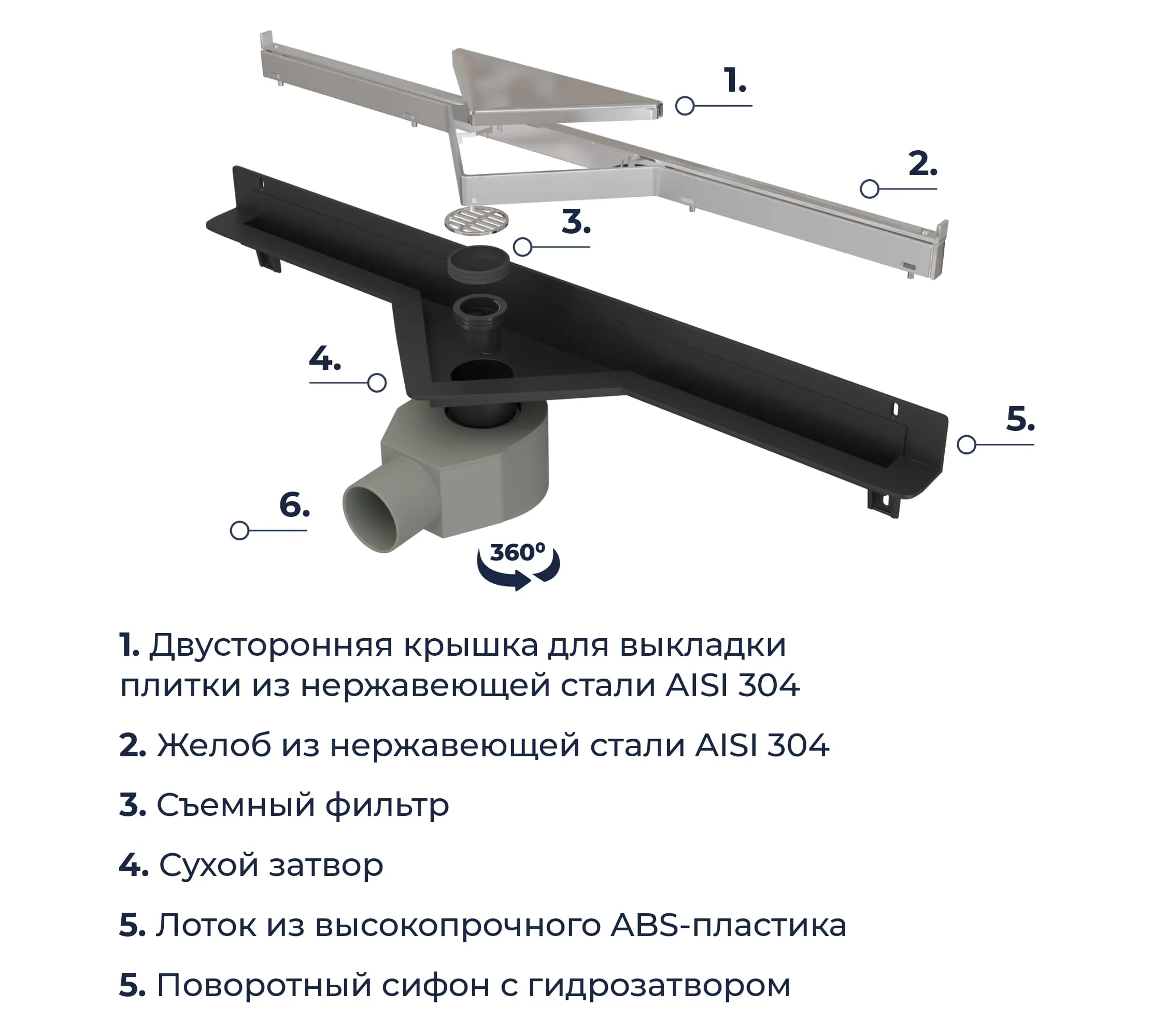 1.

2.

3.

4.

5.

6.

360°

1. Двусторонняя крышка для выкладки плитки из нержавеющей стали AISI 304

2. Желоб из нержавеющей стали AISI 304

3. Съемный фильтр

4. Сухой затвор

5. Лоток из высокопрочного ABS-пластика

5. Поворотный сифон с гидрозатвором