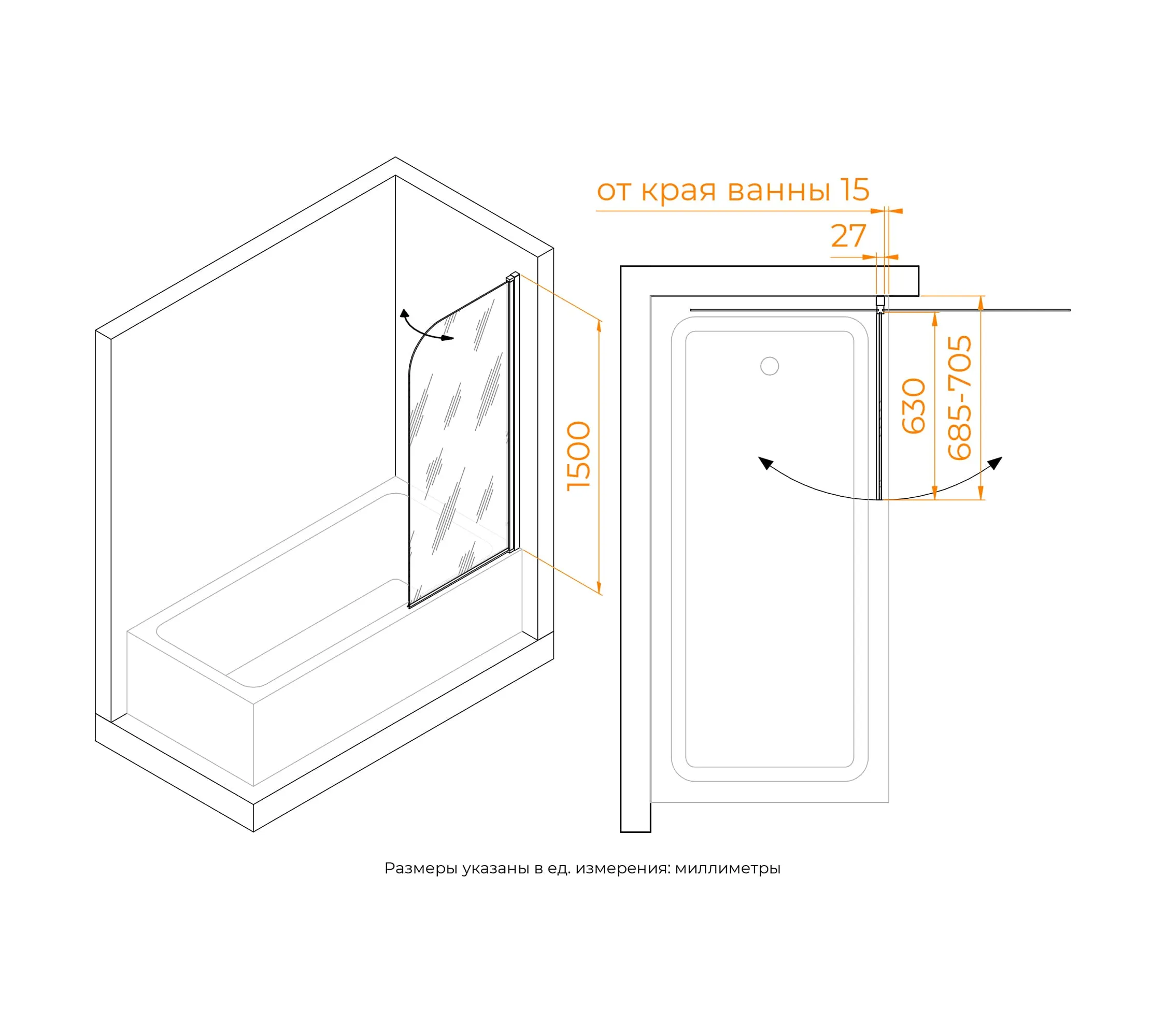 1500

от края ванны 15

27

630

685-705

Размеры указаны в ед. измерения: миллиметры