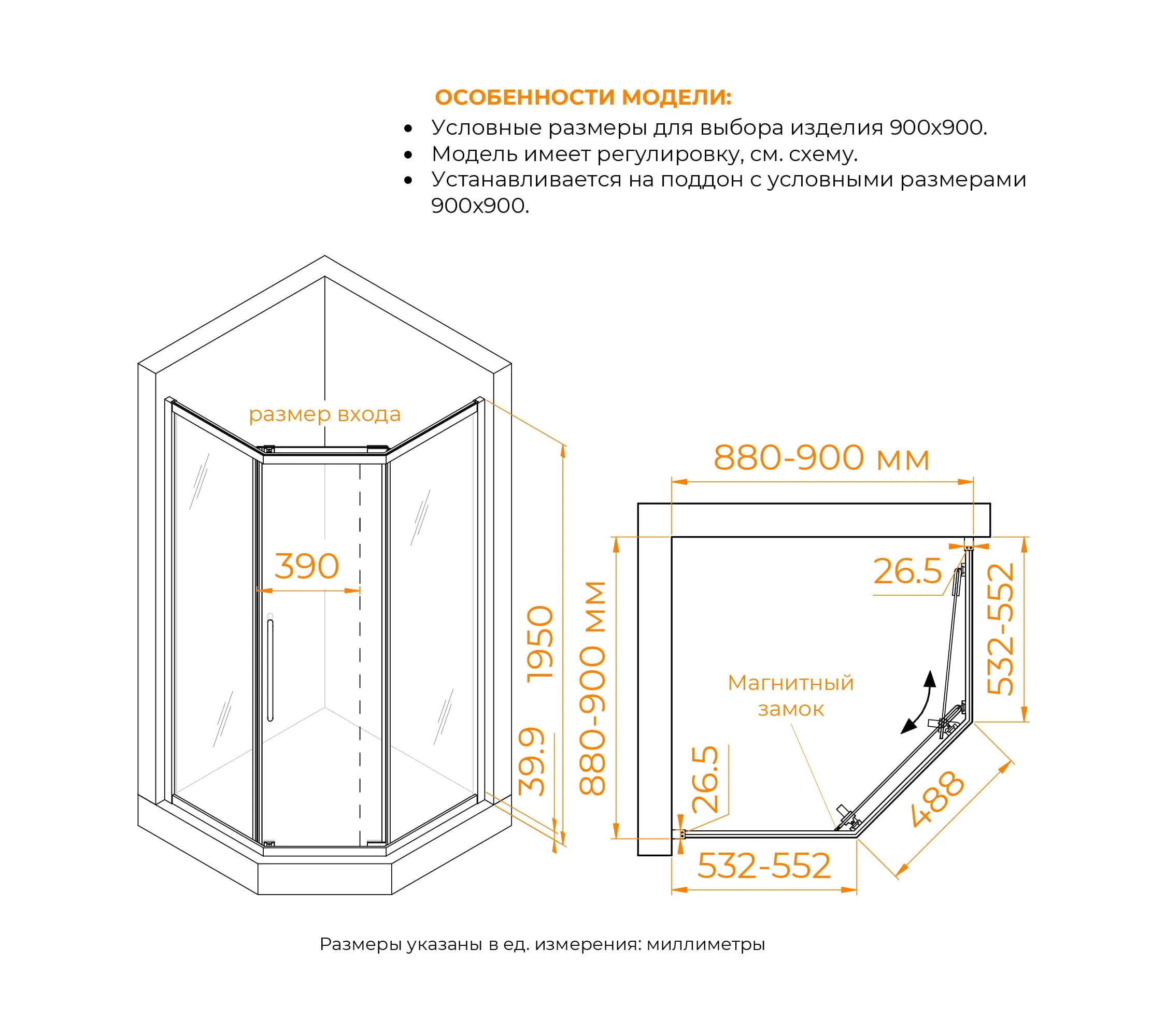 ОСОБЕННОСТИ МОДЕЛИ:
• Условные размеры для выбора изделия 900х900.
• Модель имеет регулировку, см. схему.
• Устанавливается на поддон с условными размерами 900х900.

размер входа

390

1950

39.9

880-900 мм

880-900 мм

26.5

532-552

Магнитный замок

26.5

488

532-552

Размеры указаны в ед. измерения: миллиметры