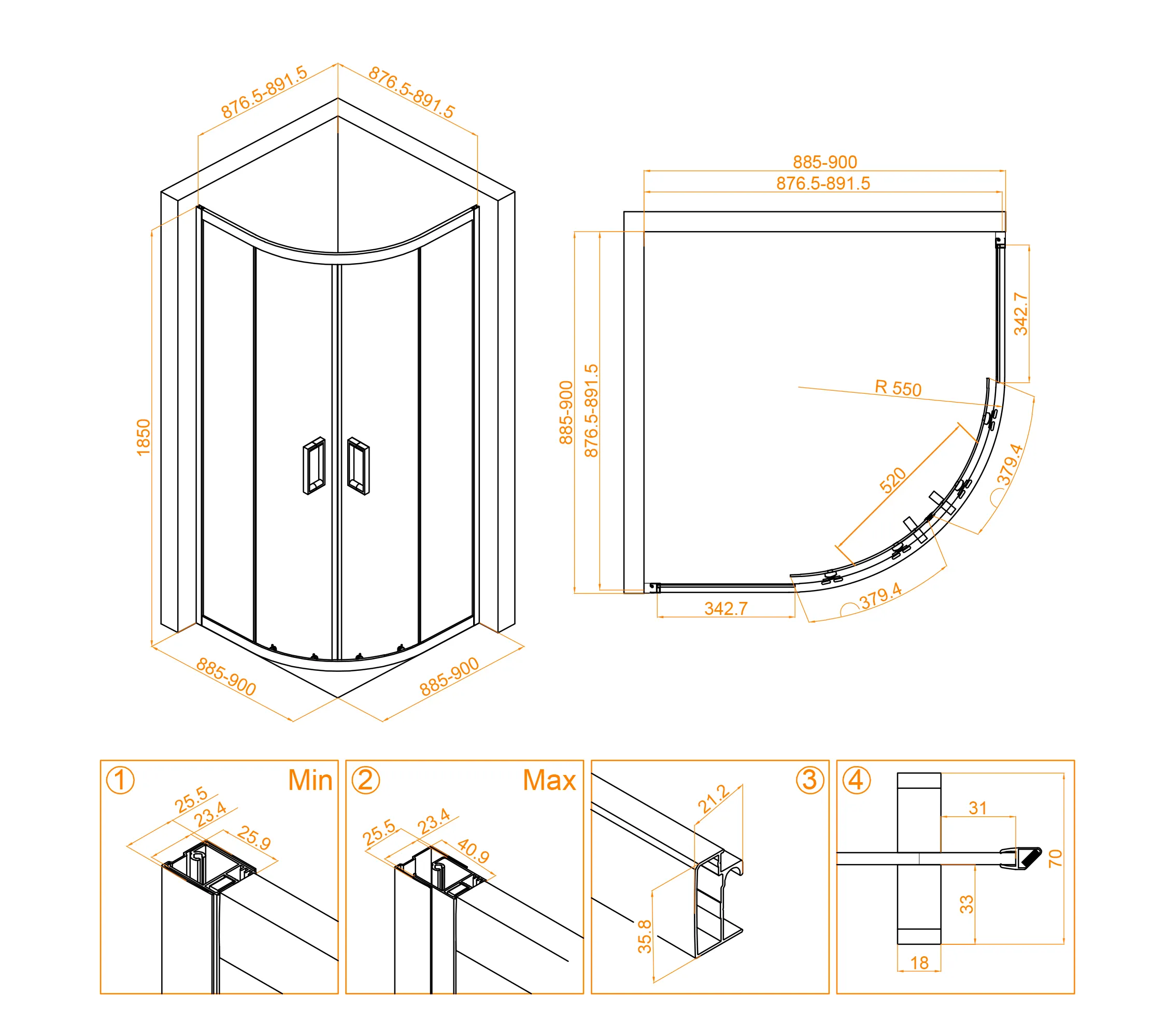 876.5-891.5
876.5-891.5
1850
885-900
885-900

885-900
876.5-891.5
885-900
876.5-891.5
342.7
R 550
520
379.4
379.4
342.7

① Min
25.5
23.4
25.9

② Max
25.5
23.4
40.9

③
21.2
35.8

④
31
70
33
18