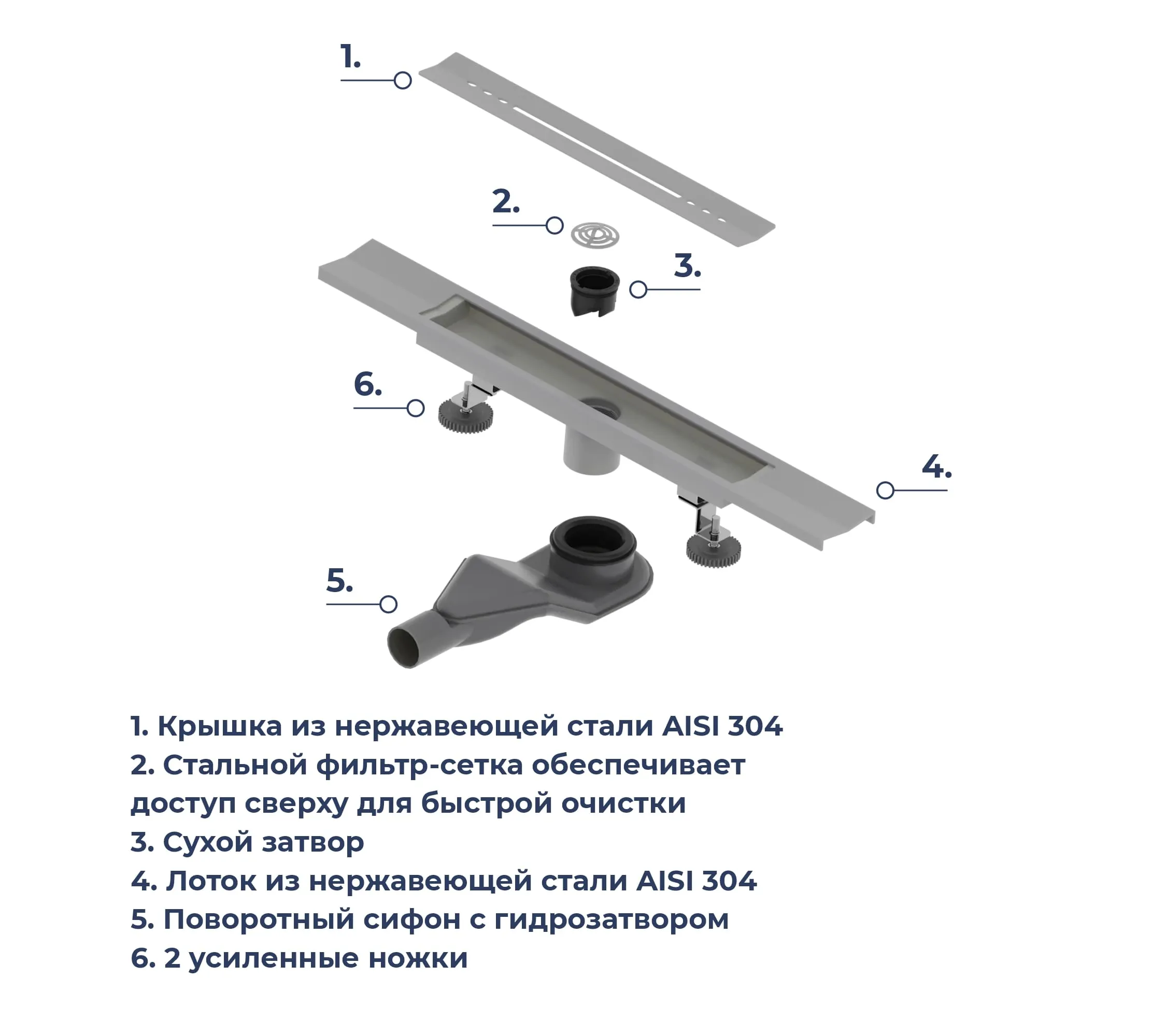 1.

2.

3.

6.

4.

5.

1. Крышка из нержавеющей стали AISI 304
2. Стальной фильтр-сетка обеспечивает доступ сверху для быстрой очистки
3. Сухой затвор
4. Лоток из нержавеющей стали AISI 304
5. Поворотный сифон с гидрозатвором
6. 2 усиленные ножки