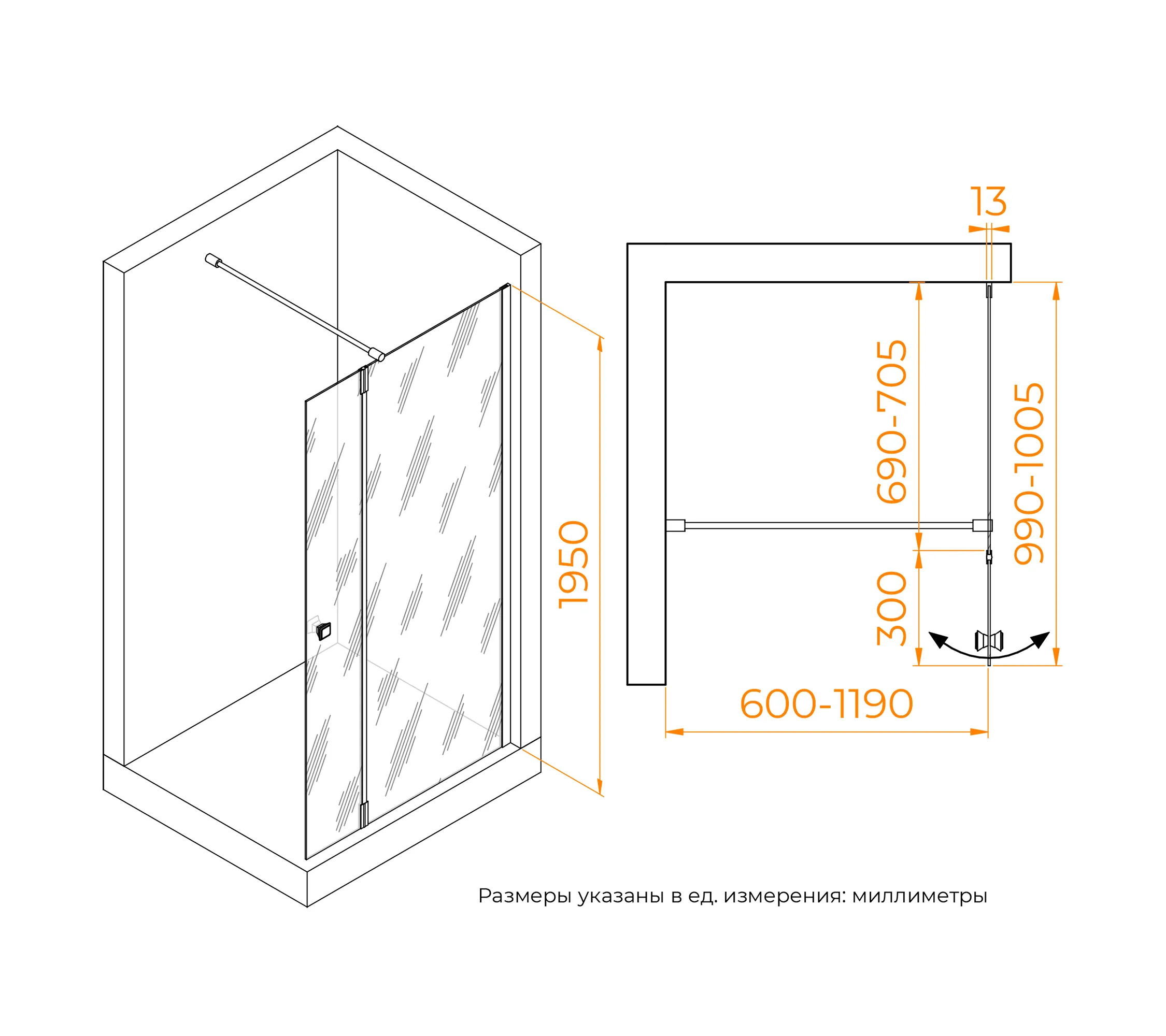 1950

13

690-705

990-1005

300

600-1190

Размеры указаны в ед. измерения: миллиметры