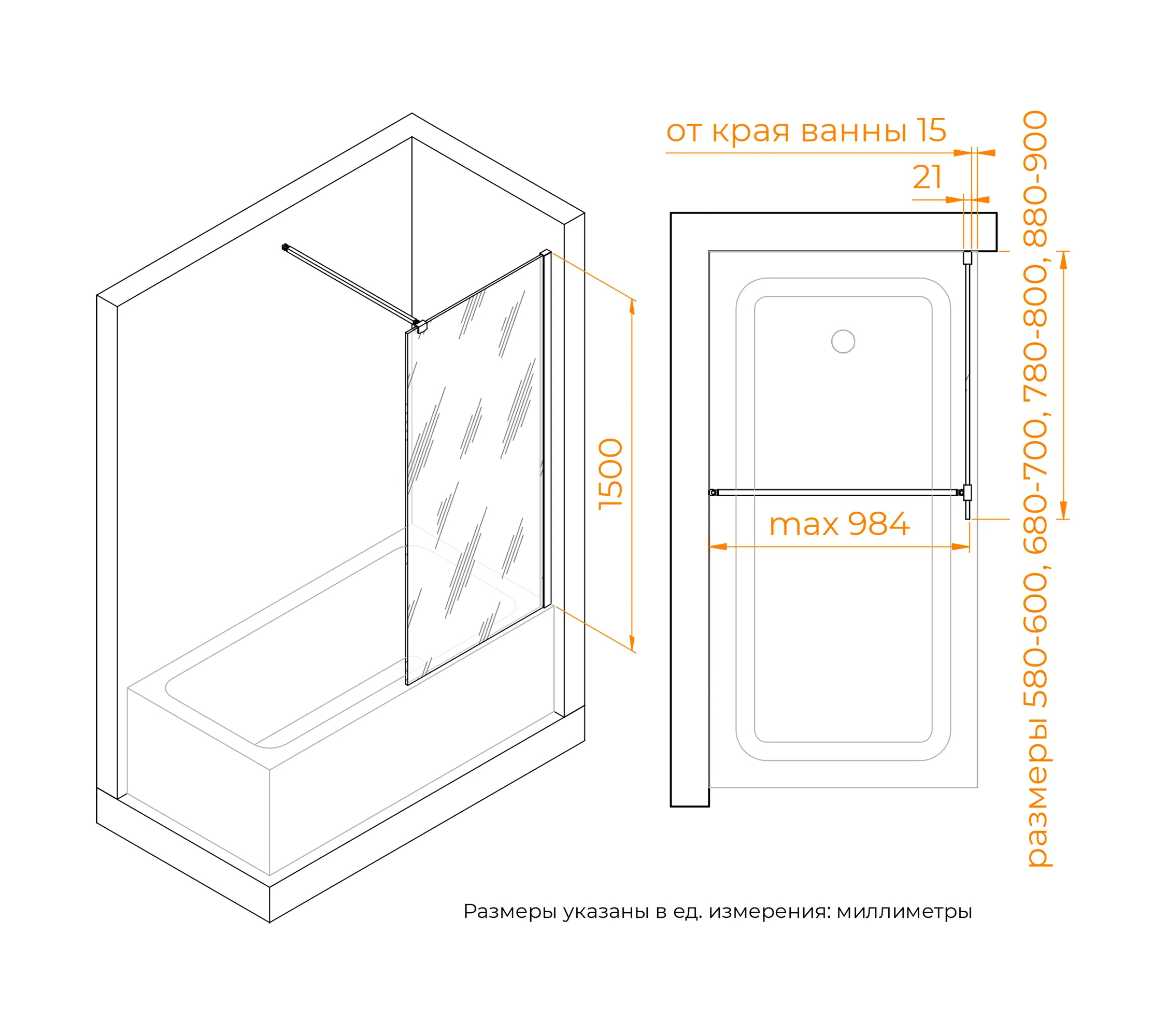 1500

от края ванны 15

21

max 984

размеры 580-600, 680-700, 780-800, 880-900

Размеры указаны в ед. измерения: миллиметры